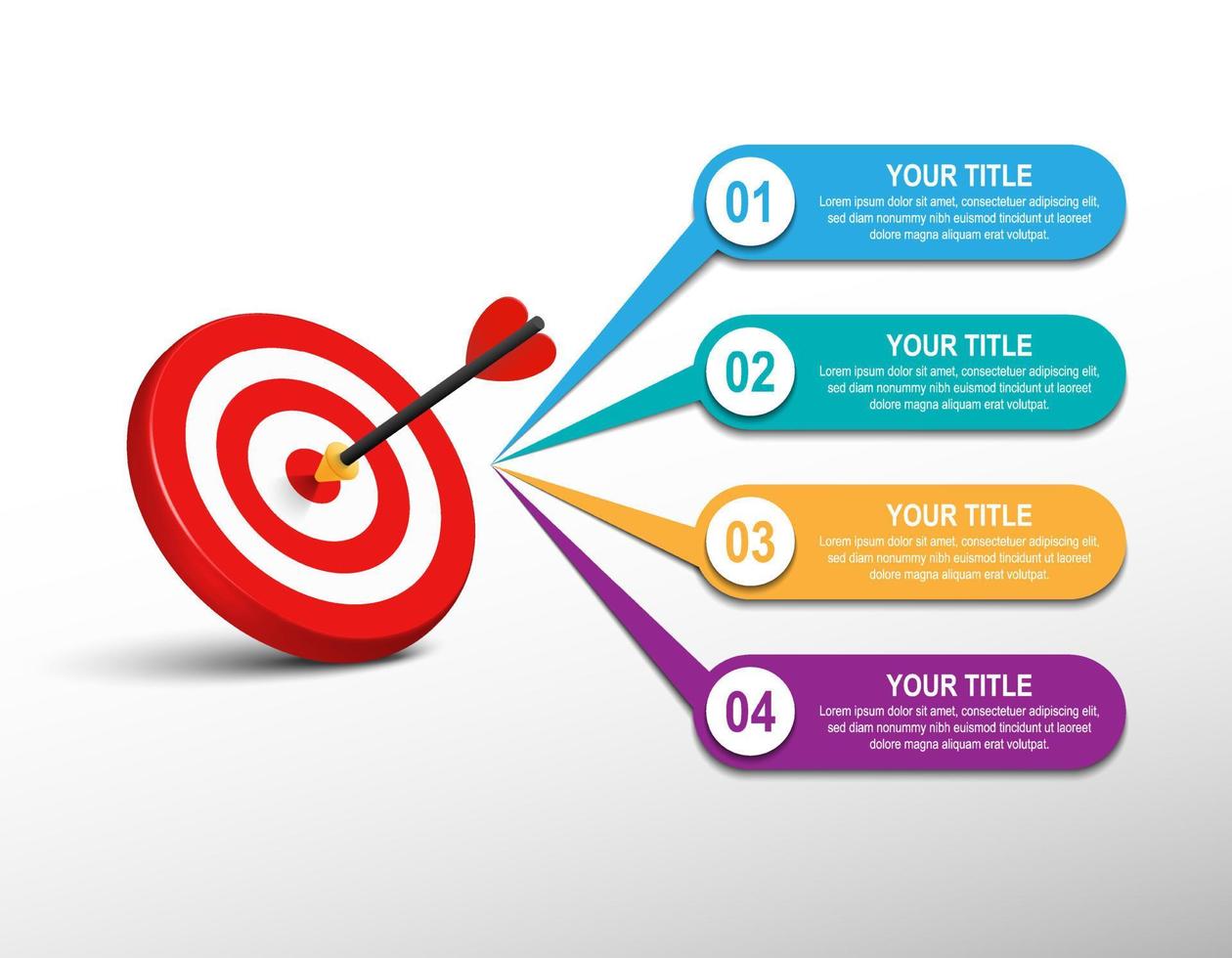 01
YOUR TITLE
Lorem ipsum dolor sit amet, consectetuer adipiscing elit, sed diam nonummy nibh euismod tincidunt ut laoreet dolore magna aliquam erat volutpat.

02
YOUR TITLE
Lorem ipsum dolor sit amet, consectetuer adipiscing elit, sed diam nonummy nibh euismod tincidunt ut laoreet dolore magna aliquam erat volutpat.

03
YOUR TITLE
Lorem ipsum dolor sit amet, consectetuer adipiscing elit, sed diam nonummy nibh euismod tincidunt ut laoreet dolore magna aliquam erat volutpat.

04
YOUR TITLE
Lorem ipsum dolor sit amet, consectetuer adipiscing elit, sed diam nonummy nibh euismod tincidunt ut laoreet dolore magna aliquam erat volutpat.