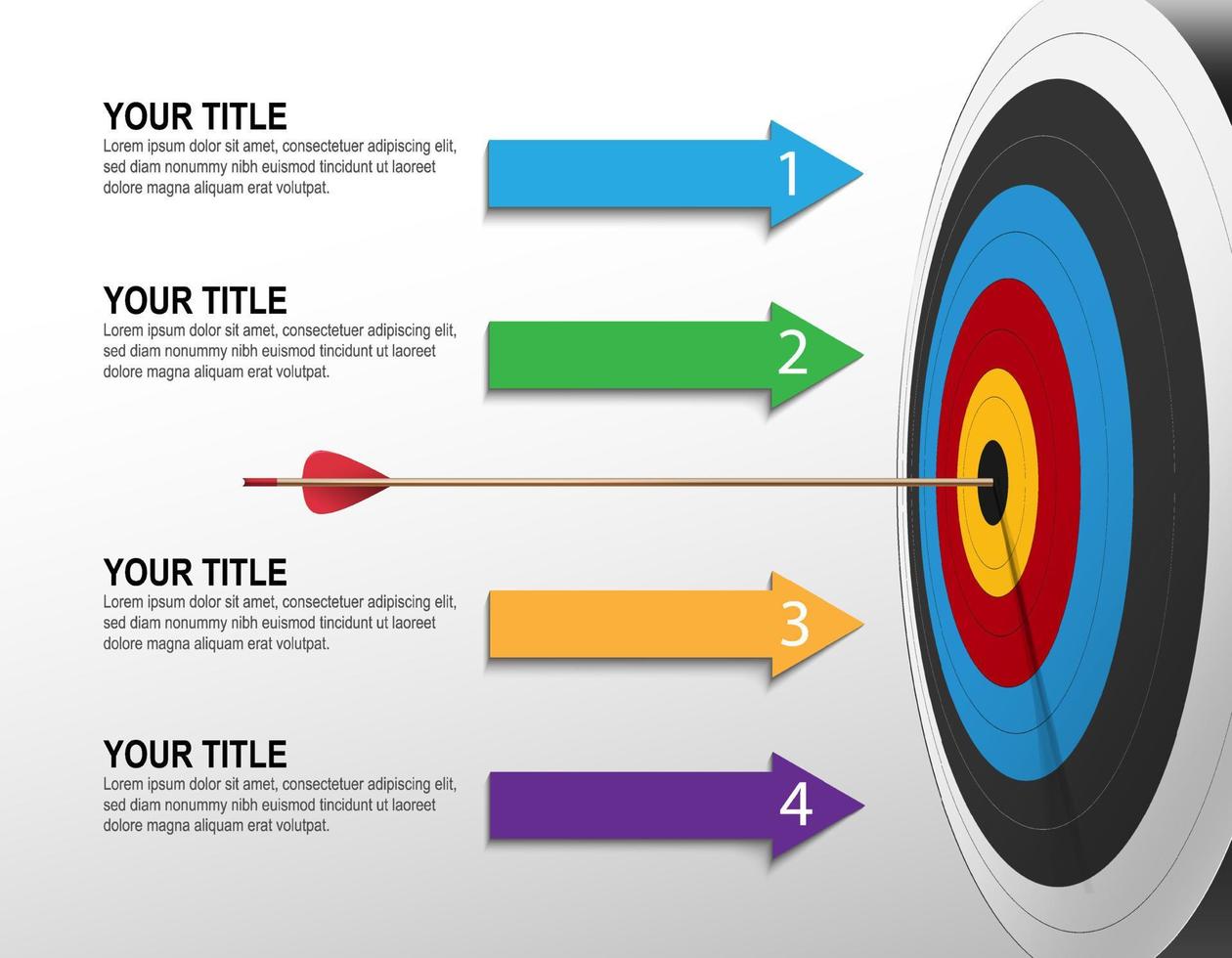 YOUR TITLE
Lorem ipsum dolor sit amet, consectetuer adipiscing elit, sed diam nonummy nibh euismod tincidunt ut laoreet dolore magna aliquam erat volutpat.

1

YOUR TITLE
Lorem ipsum dolor sit amet, consectetuer adipiscing elit, sed diam nonummy nibh euismod tincidunt ut laoreet dolore magna aliquam erat volutpat.

2

YOUR TITLE
Lorem ipsum dolor sit amet, consectetuer adipiscing elit, sed diam nonummy nibh euismod tincidunt ut laoreet dolore magna aliquam erat volutpat.

3

YOUR TITLE
Lorem ipsum dolor sit amet, consectetuer adipiscing elit, sed diam nonummy nibh euismod tincidunt ut laoreet dolore magna aliquam erat volutpat.

4