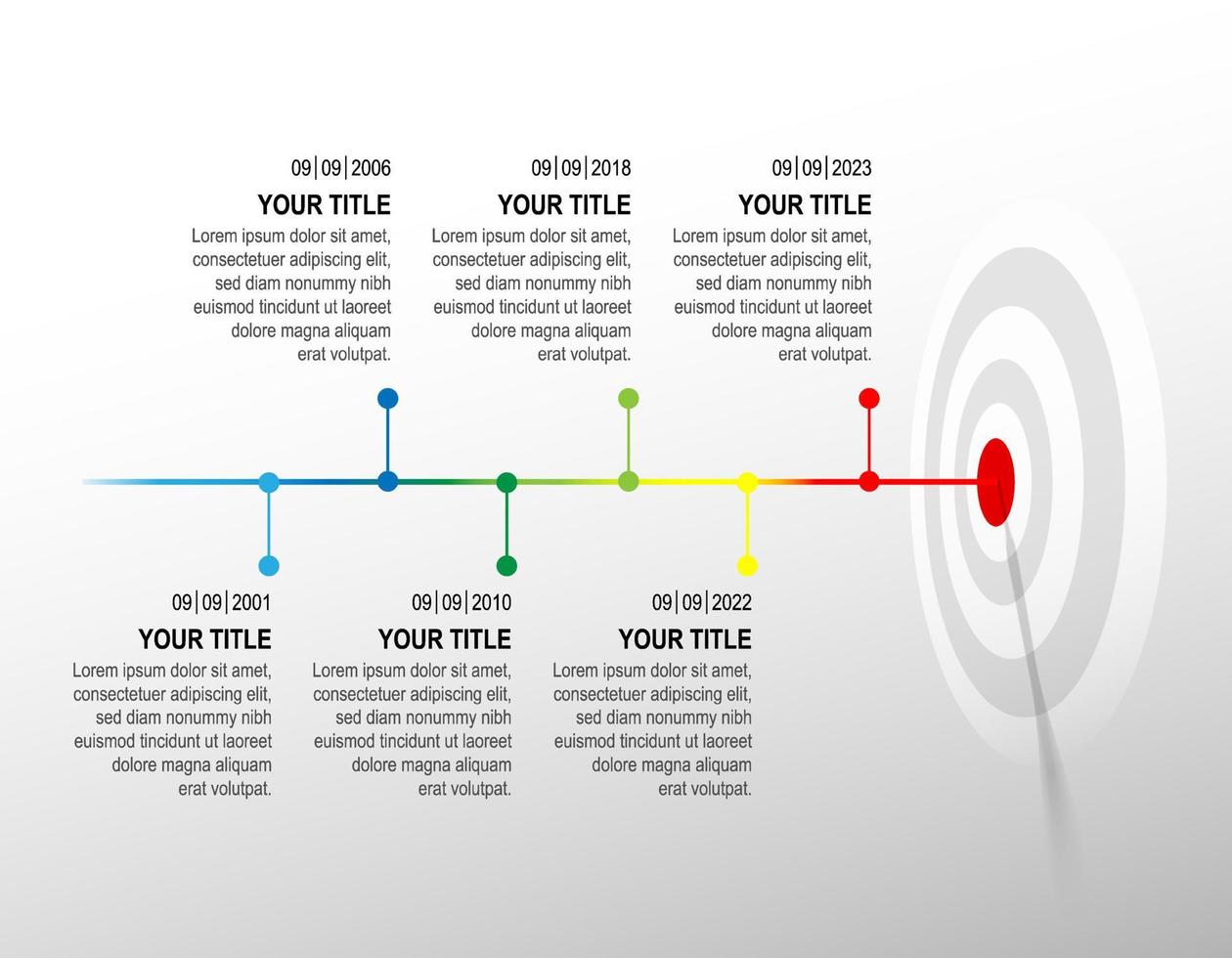 09|09|2006
YOUR TITLE
Lorem ipsum dolor sit amet, consectetuer adipiscing elit, sed diam nonummy nibh euismod tincidunt ut laoreet dolore magna aliquam erat volutpat.

09|09|2018
YOUR TITLE
Lorem ipsum dolor sit amet, consectetuer adipiscing elit, sed diam nonummy nibh euismod tincidunt ut laoreet dolore magna aliquam erat volutpat.

09|09|2023
YOUR TITLE
Lorem ipsum dolor sit amet, consectetuer adipiscing elit, sed diam nonummy nibh euismod tincidunt ut laoreet dolore magna aliquam erat volutpat.

09|09|2001
YOUR TITLE
Lorem ipsum dolor sit amet, consectetuer adipiscing elit, sed diam nonummy nibh euismod tincidunt ut laoreet dolore magna aliquam erat volutpat.

09|09|2010
YOUR TITLE
Lorem ipsum dolor sit amet, consectetuer adipiscing elit, sed diam nonummy nibh euismod tincidunt ut laoreet dolore magna aliquam erat volutpat.

09|09|2022
YOUR TITLE
Lorem ipsum dolor sit amet, consectetuer adipiscing elit, sed diam nonummy nibh euismod tincidunt ut laoreet dolore magna aliquam erat volutpat.