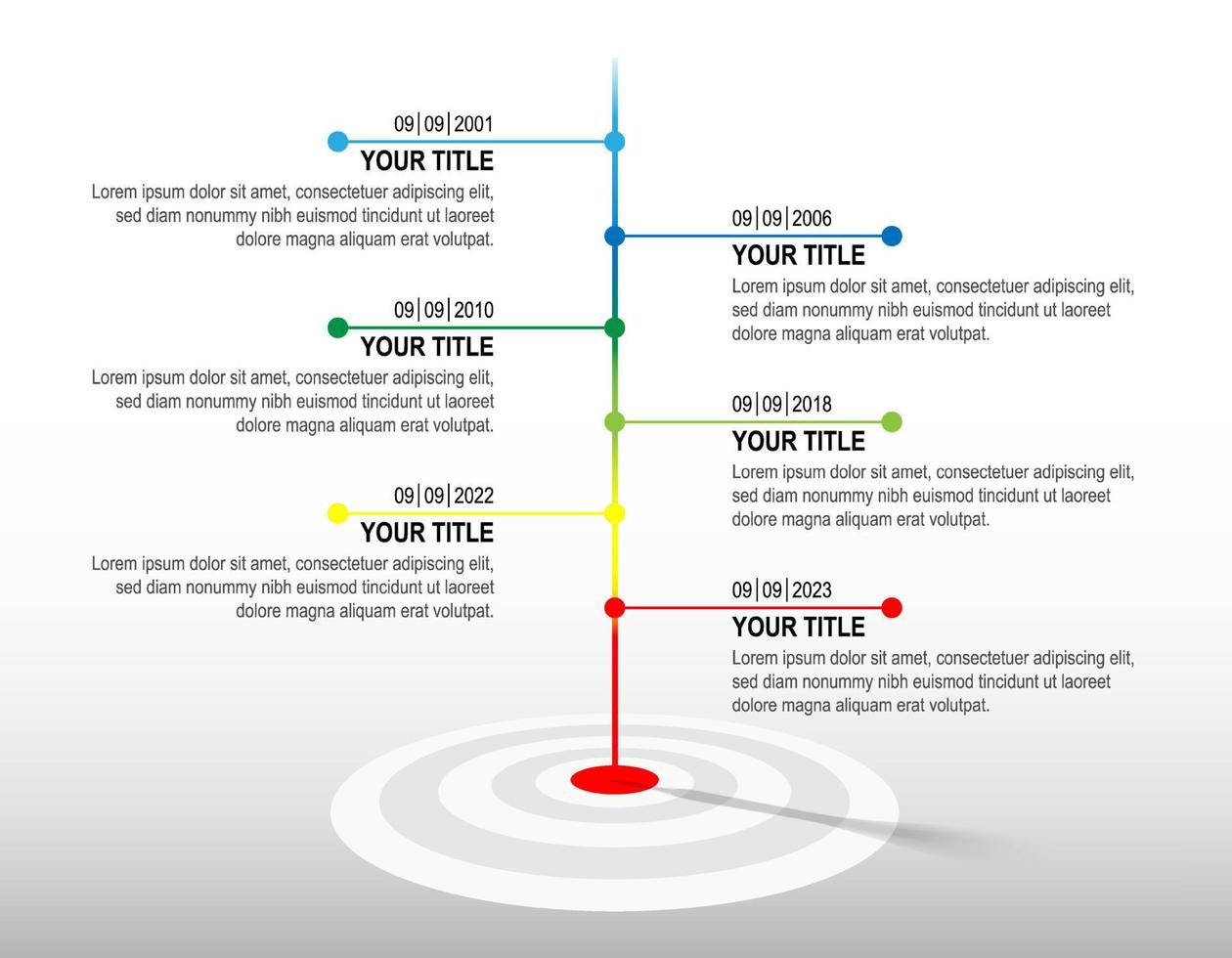 09|09|2001
YOUR TITLE
Lorem ipsum dolor sit amet, consectetuer adipiscing elit, sed diam nonummy nibh euismod tincidunt ut laoreet dolore magna aliquam erat volutpat.

09|09|2006
YOUR TITLE
Lorem ipsum dolor sit amet, consectetuer adipiscing elit, sed diam nonummy nibh euismod tincidunt ut laoreet dolore magna aliquam erat volutpat.

09|09|2010
YOUR TITLE
Lorem ipsum dolor sit amet, consectetuer adipiscing elit, sed diam nonummy nibh euismod tincidunt ut laoreet dolore magna aliquam erat volutpat.

09|09|2018
YOUR TITLE
Lorem ipsum dolor sit amet, consectetuer adipiscing elit, sed diam nonummy nibh euismod tincidunt ut laoreet dolore magna aliquam erat volutpat.

09|09|2022
YOUR TITLE
Lorem ipsum dolor sit amet, consectetuer adipiscing elit, sed diam nonummy nibh euismod tincidunt ut laoreet dolore magna aliquam erat volutpat.

09|09|2023
YOUR TITLE
Lorem ipsum dolor sit amet, consectetuer adipiscing elit, sed diam nonummy nibh euismod tincidunt ut laoreet dolore magna aliquam erat volutpat.