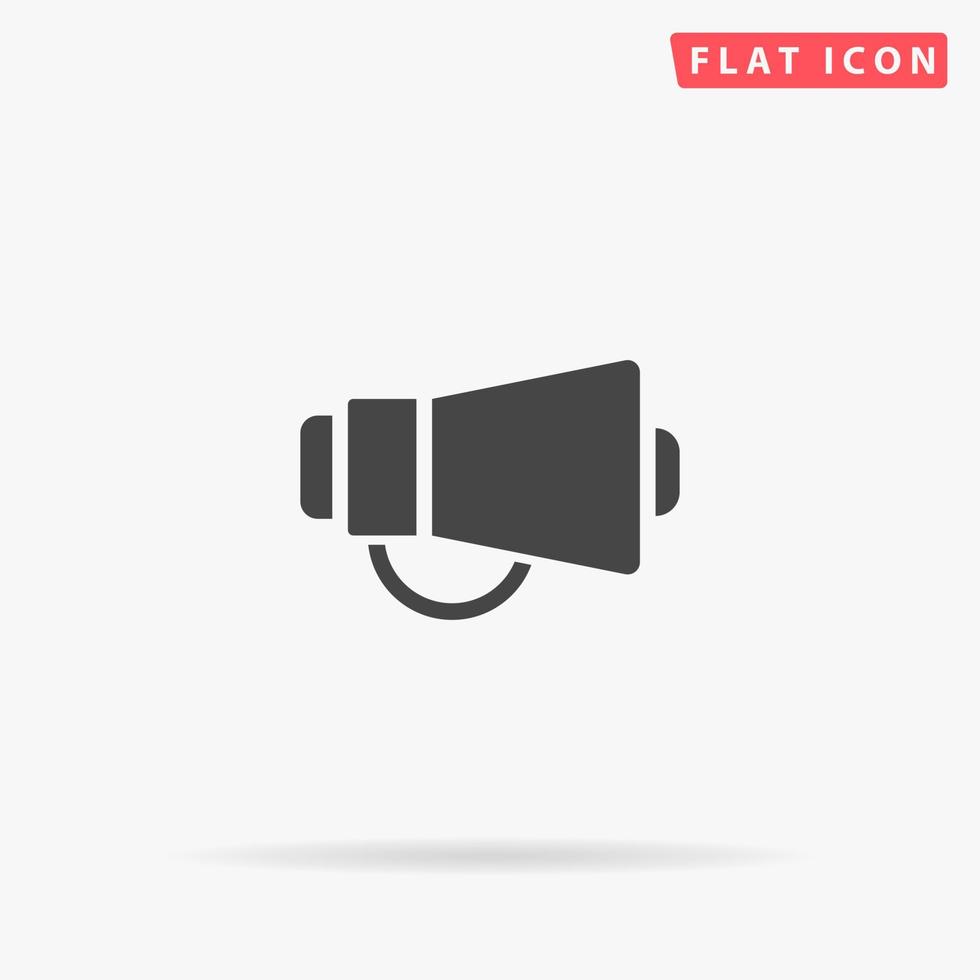 FLAT ICON