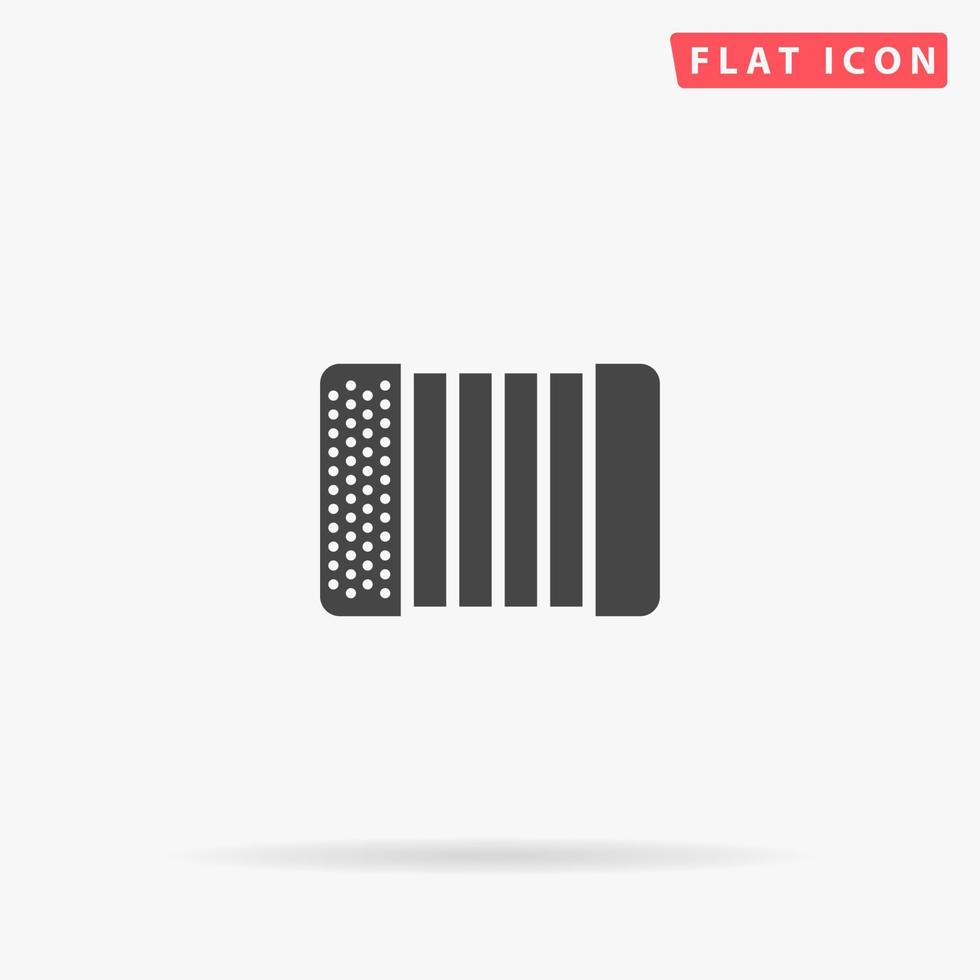 FLAT ICON