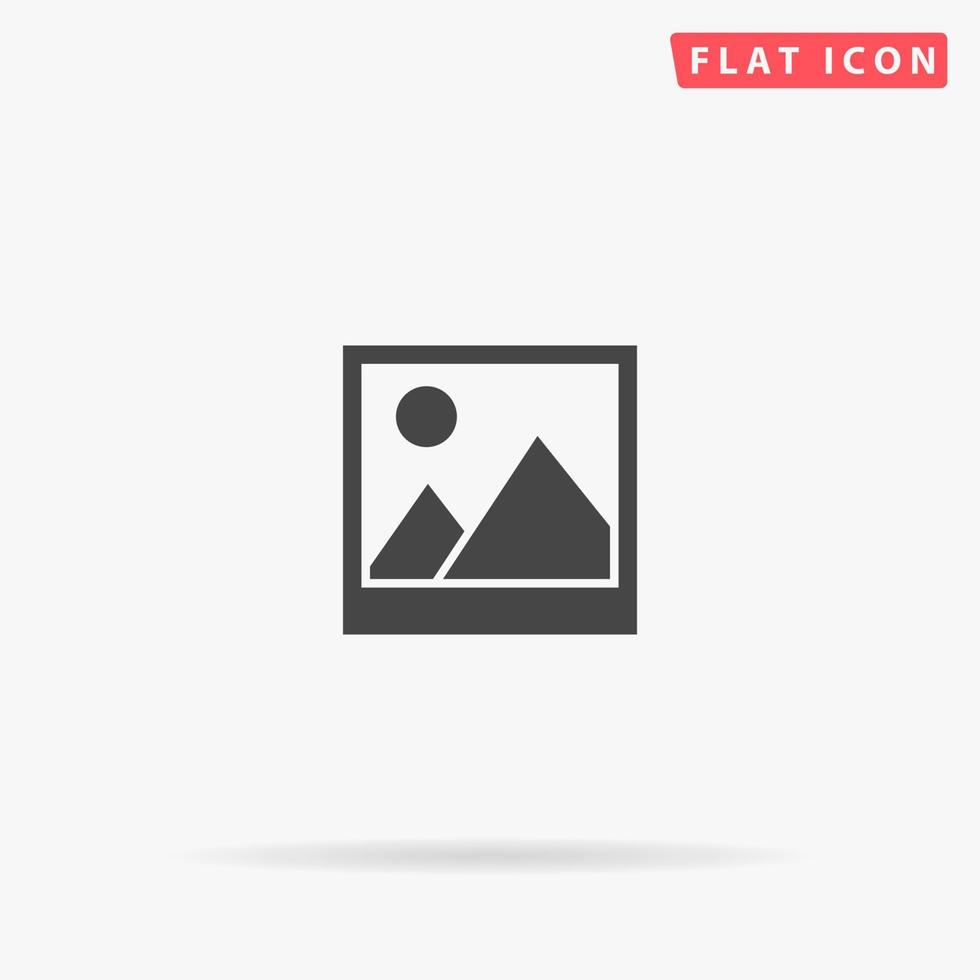 FLAT ICON