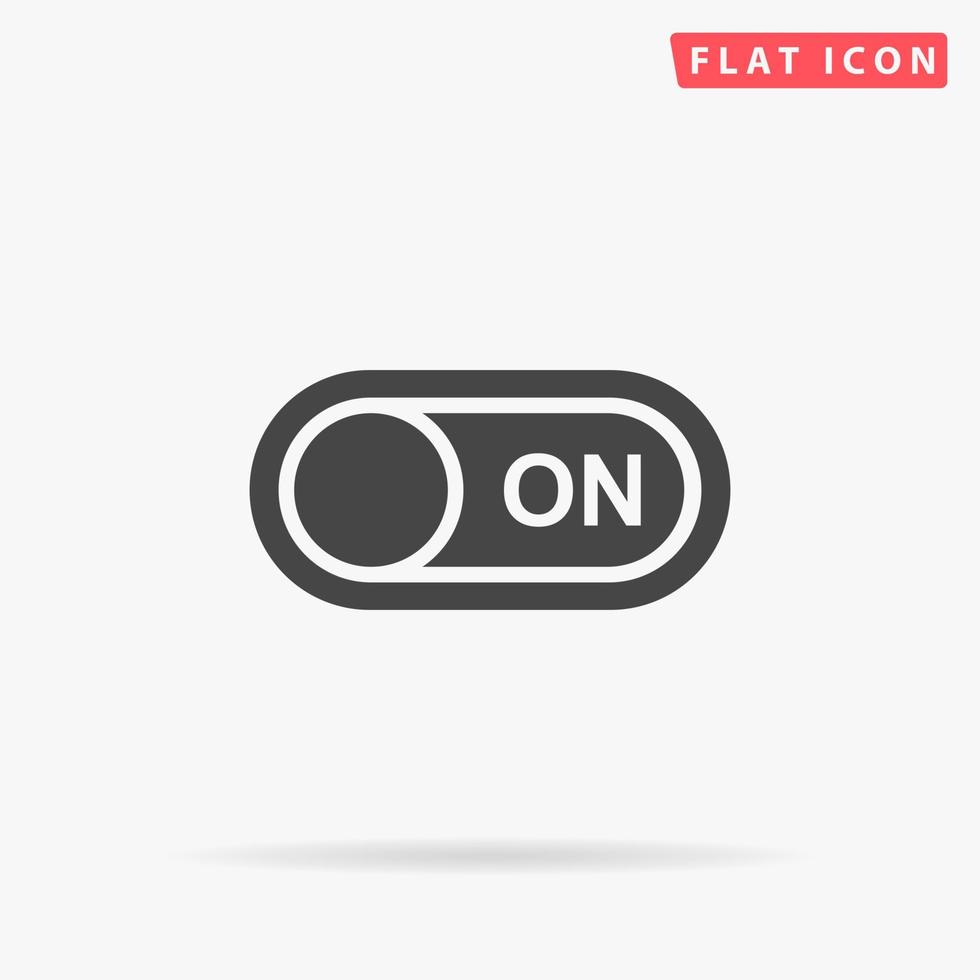 FLAT ICON

ON