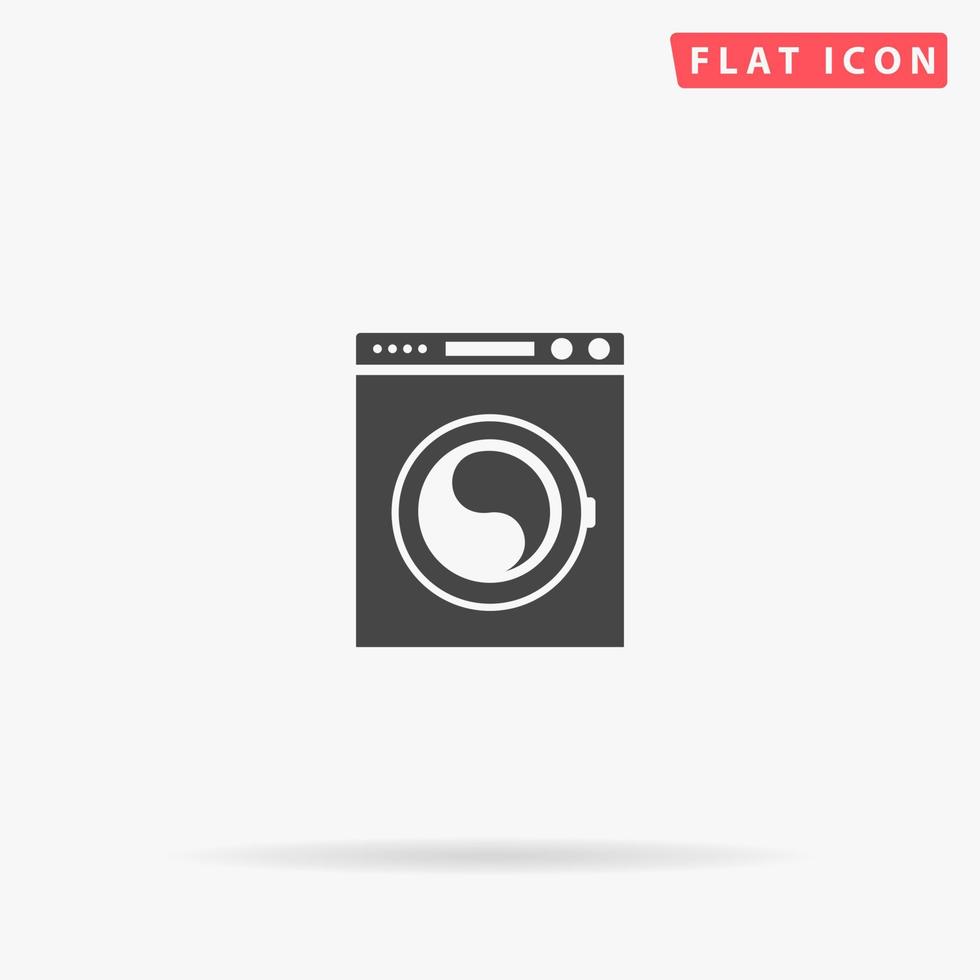 FLAT ICON