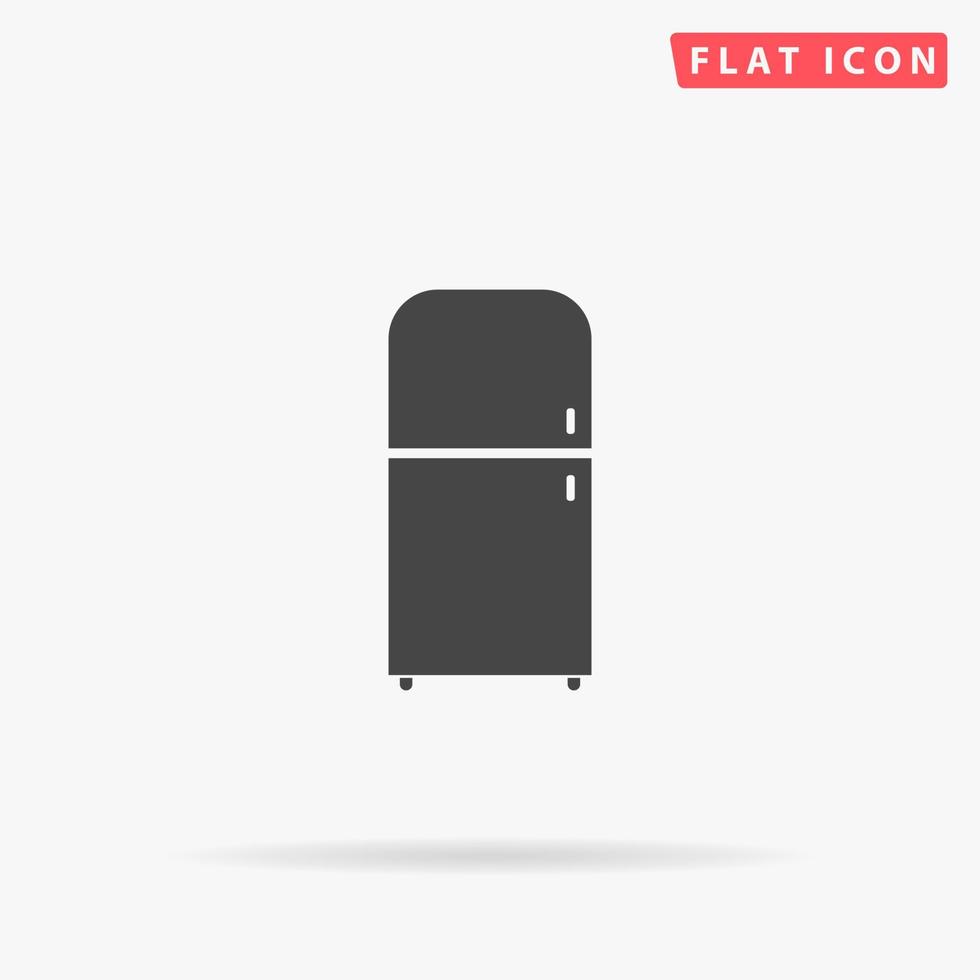 FLAT ICON