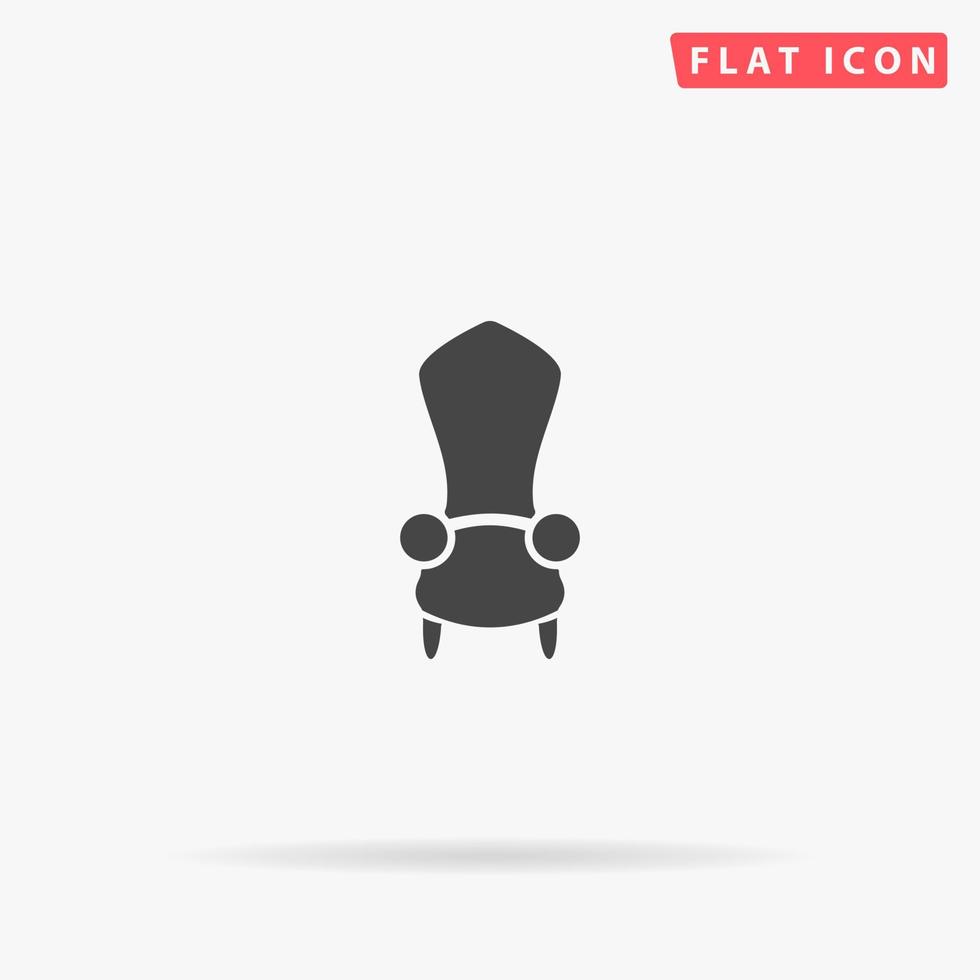 FLAT ICON