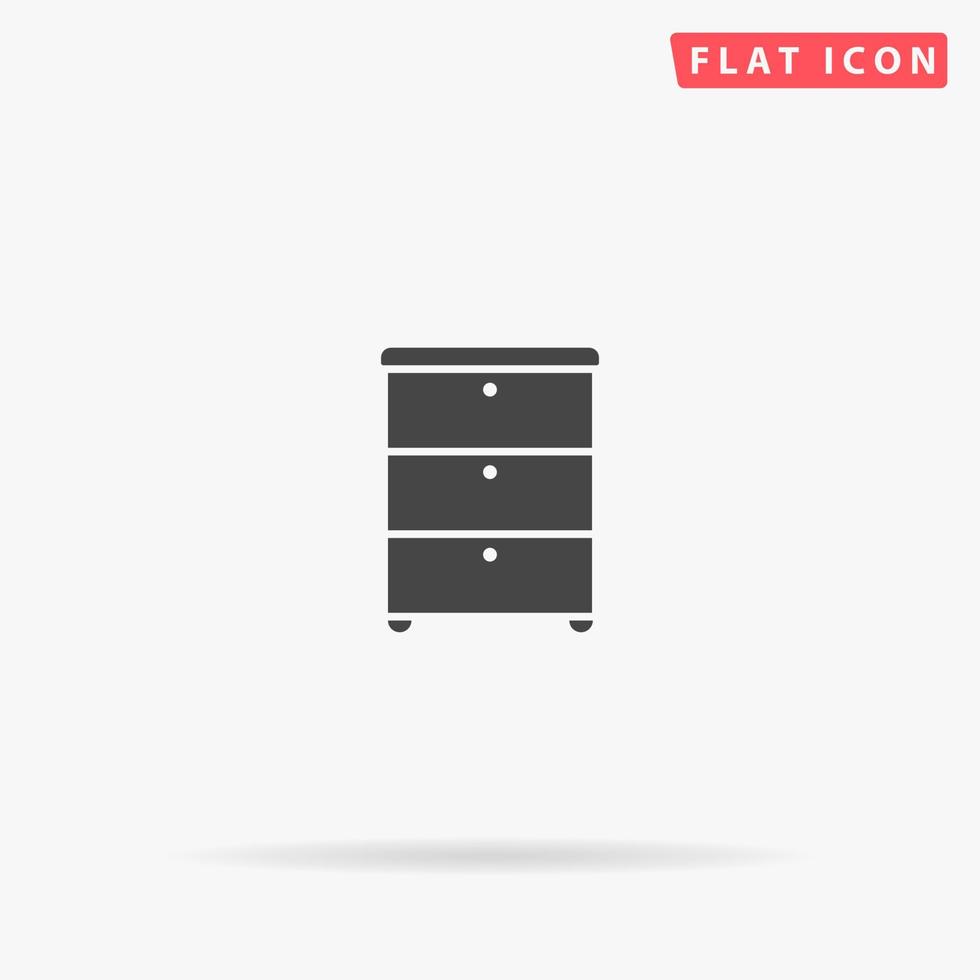 FLAT ICON