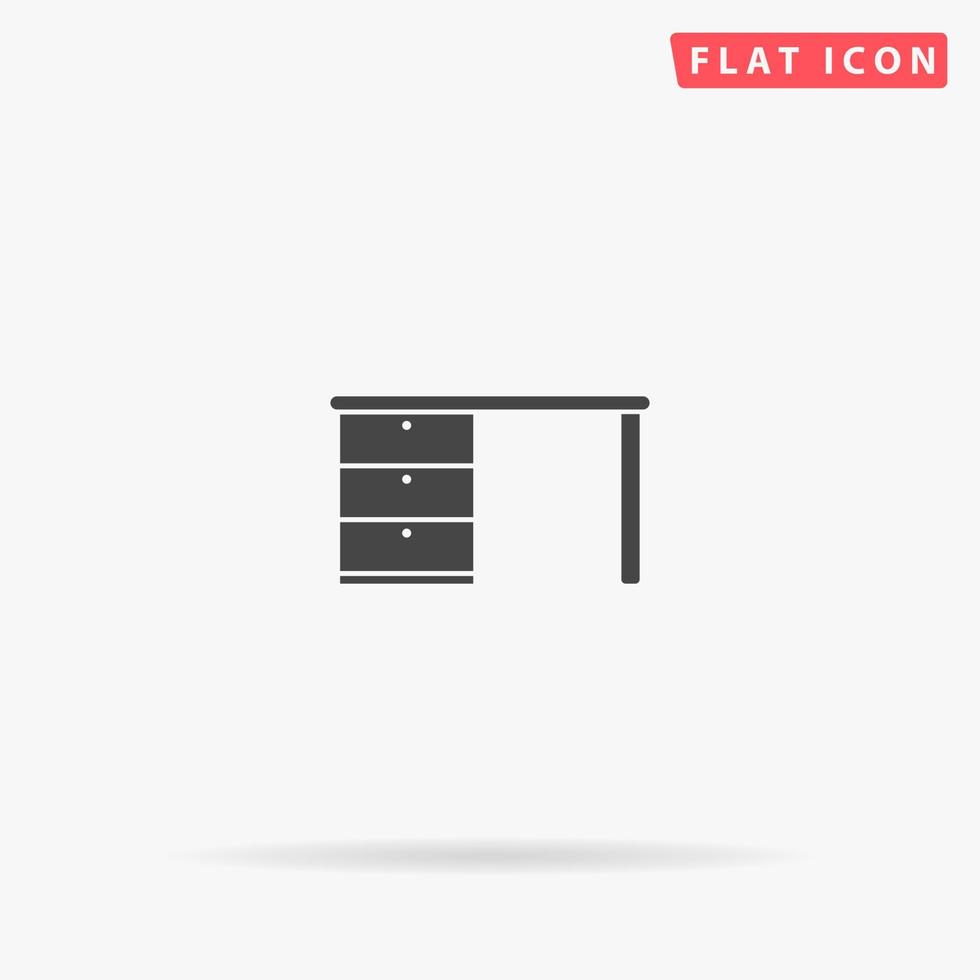 FLAT ICON