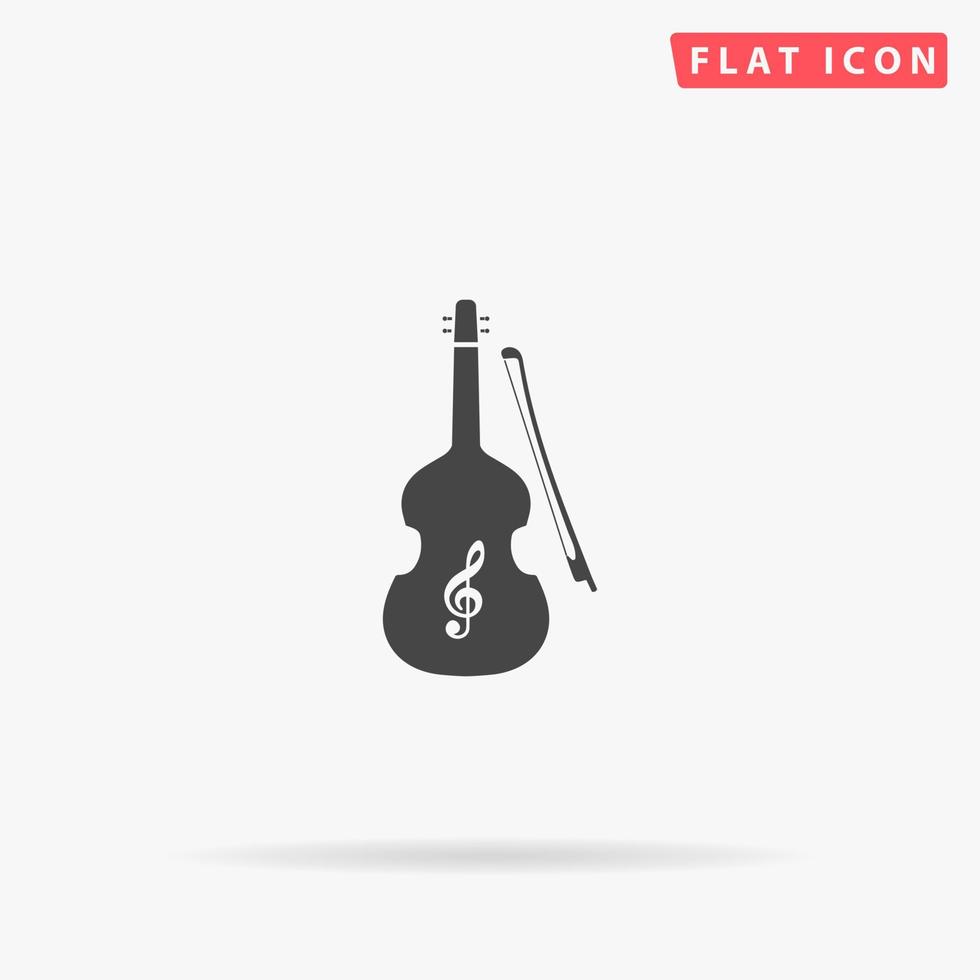 FLAT ICON