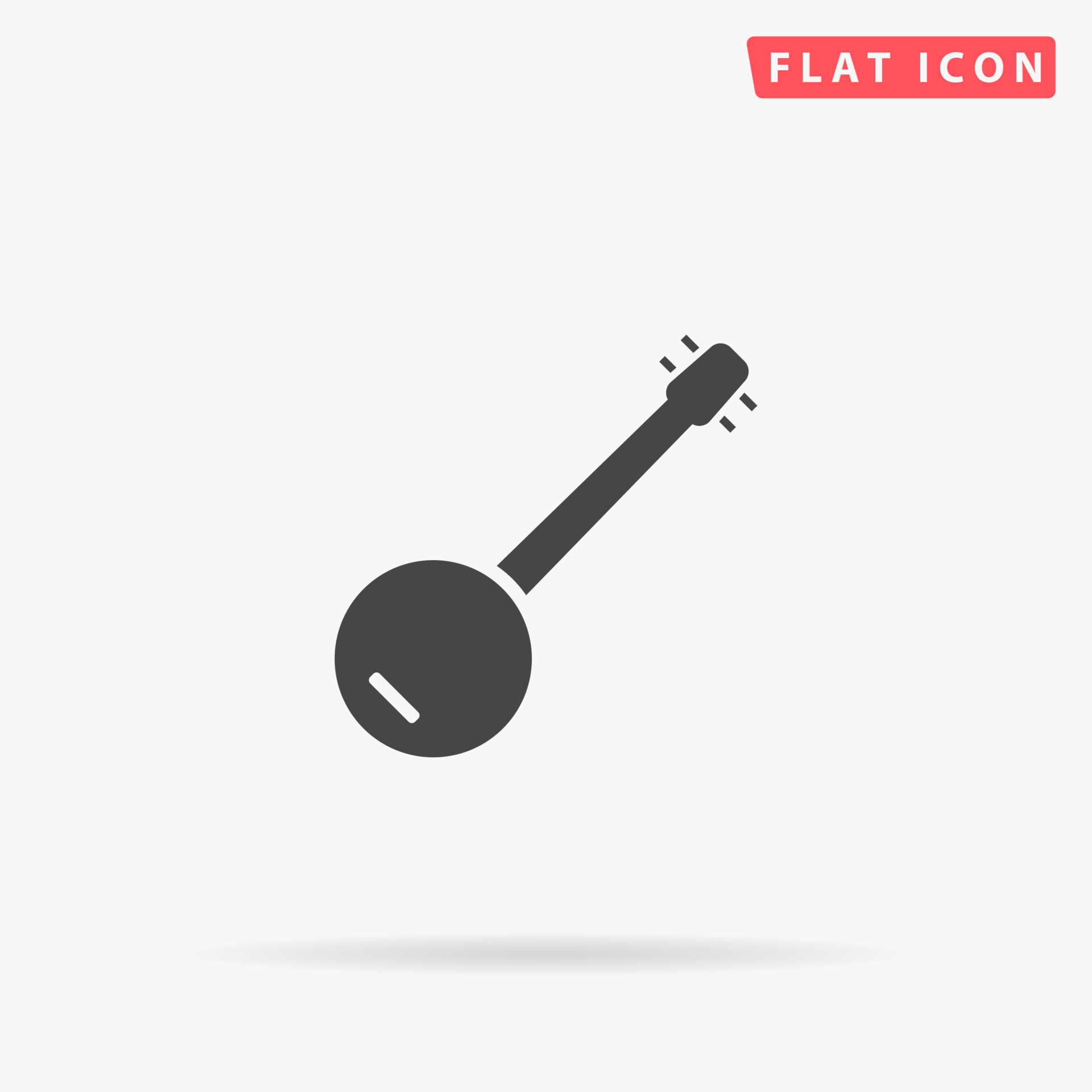 FLAT ICON