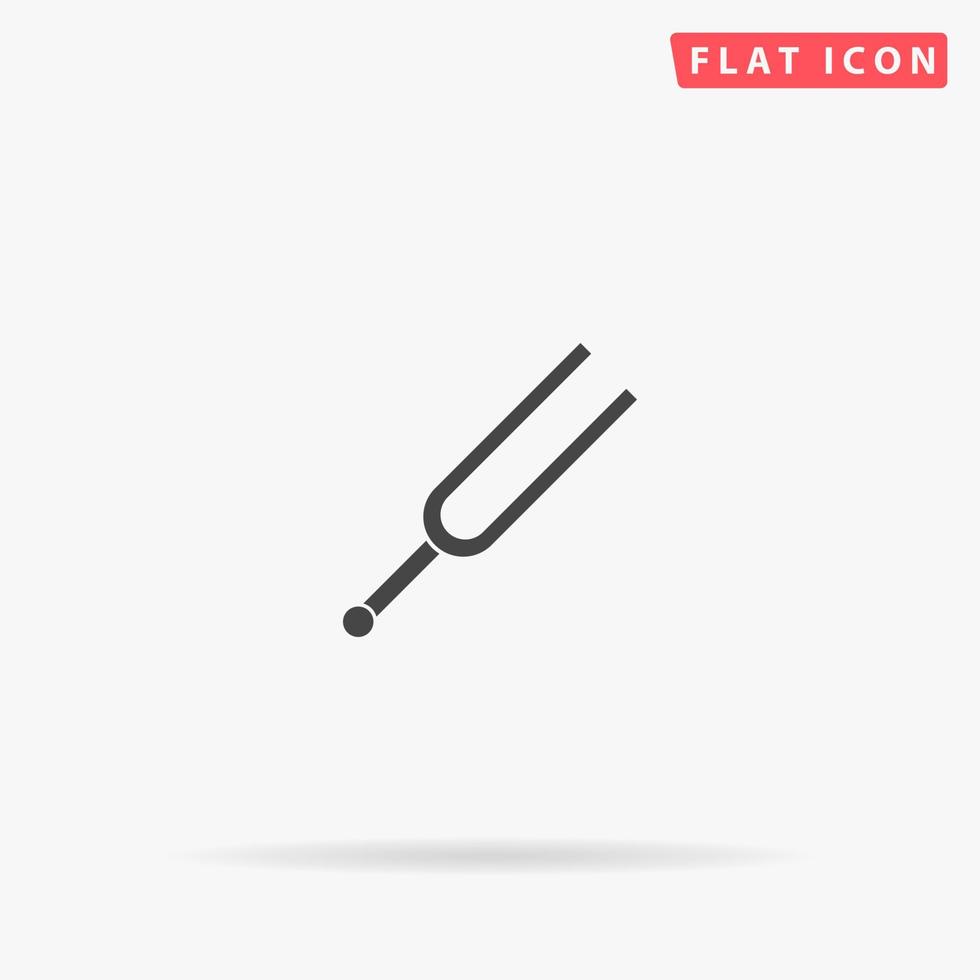 FLAT ICON