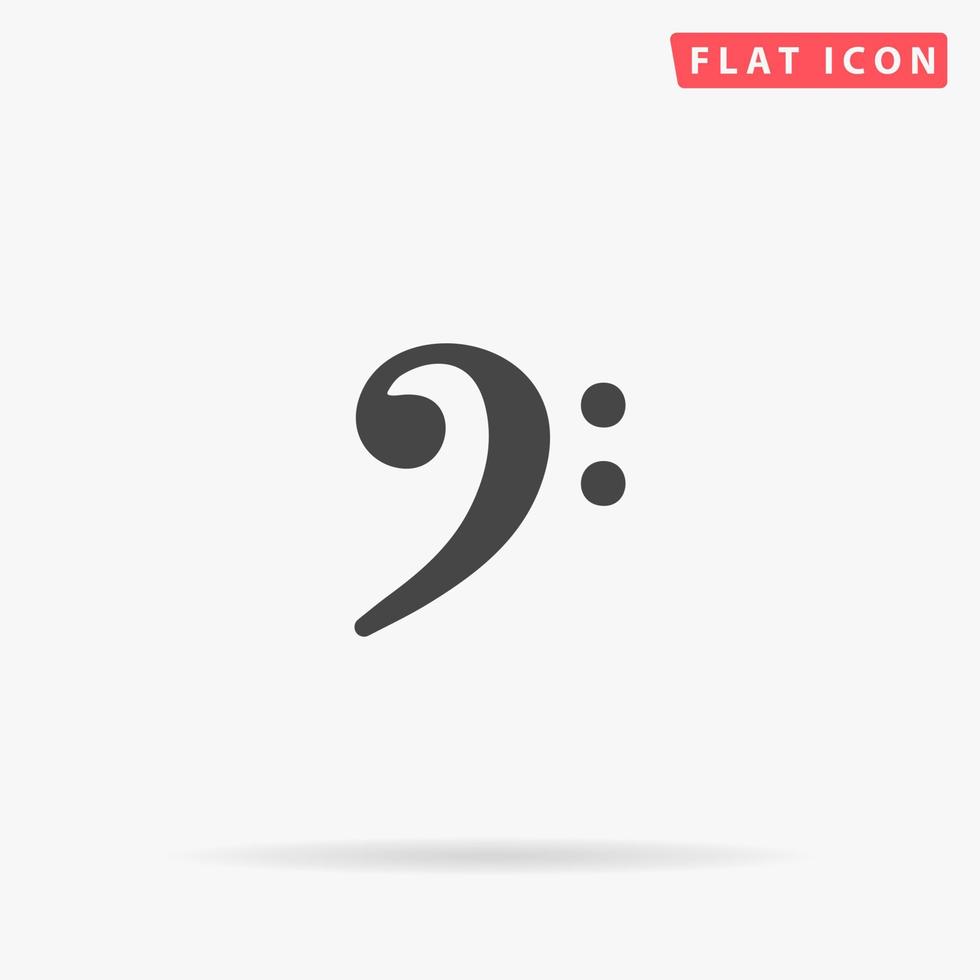 FLAT ICON