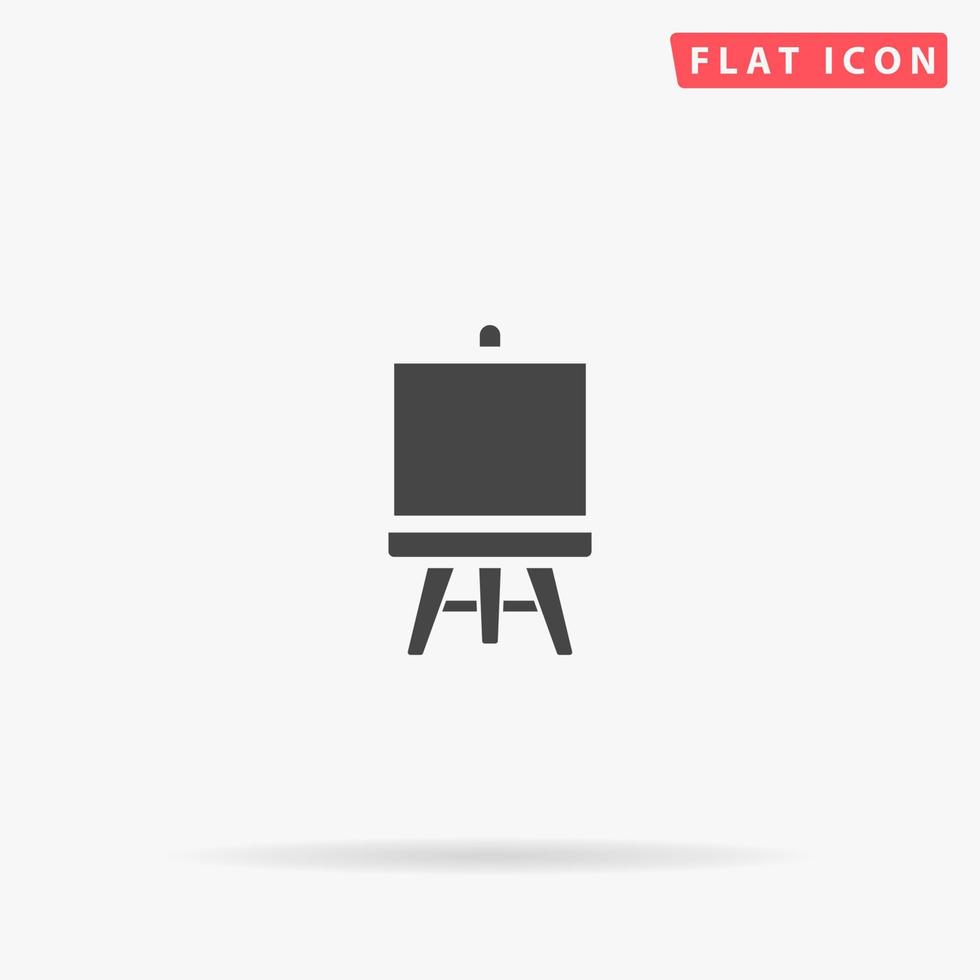 FLAT ICON