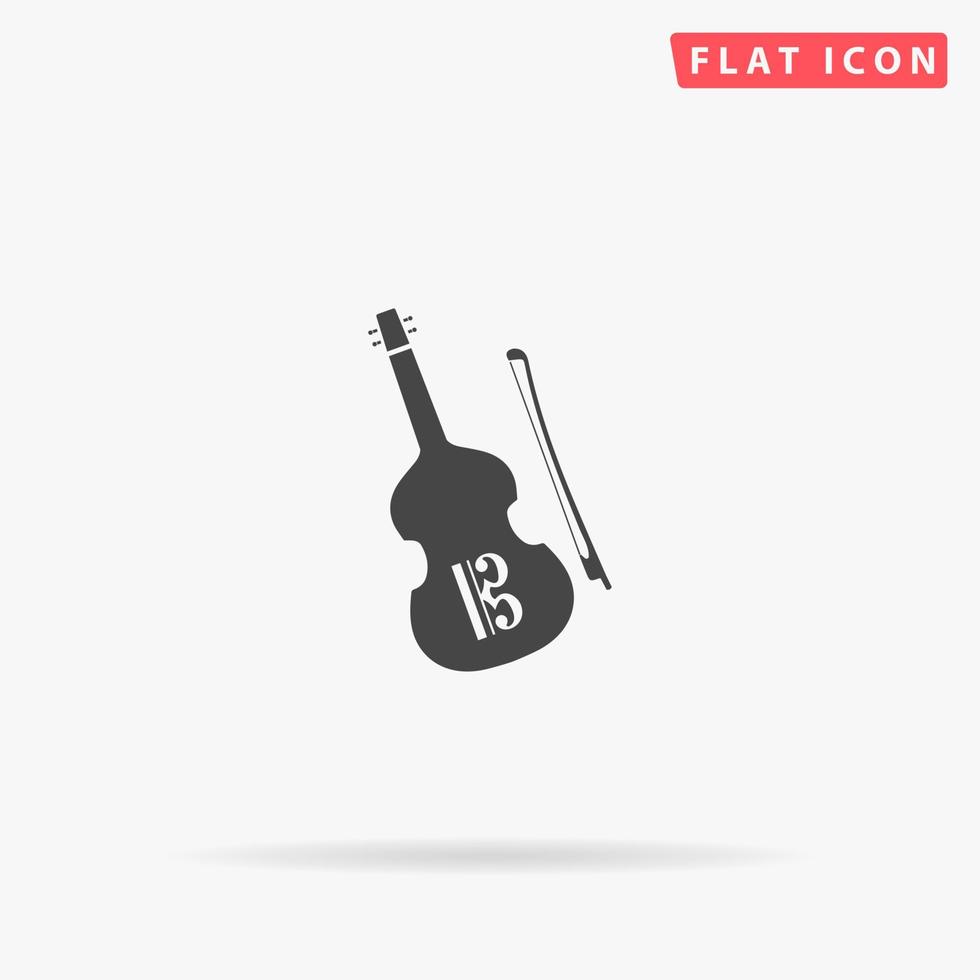 FLAT ICON