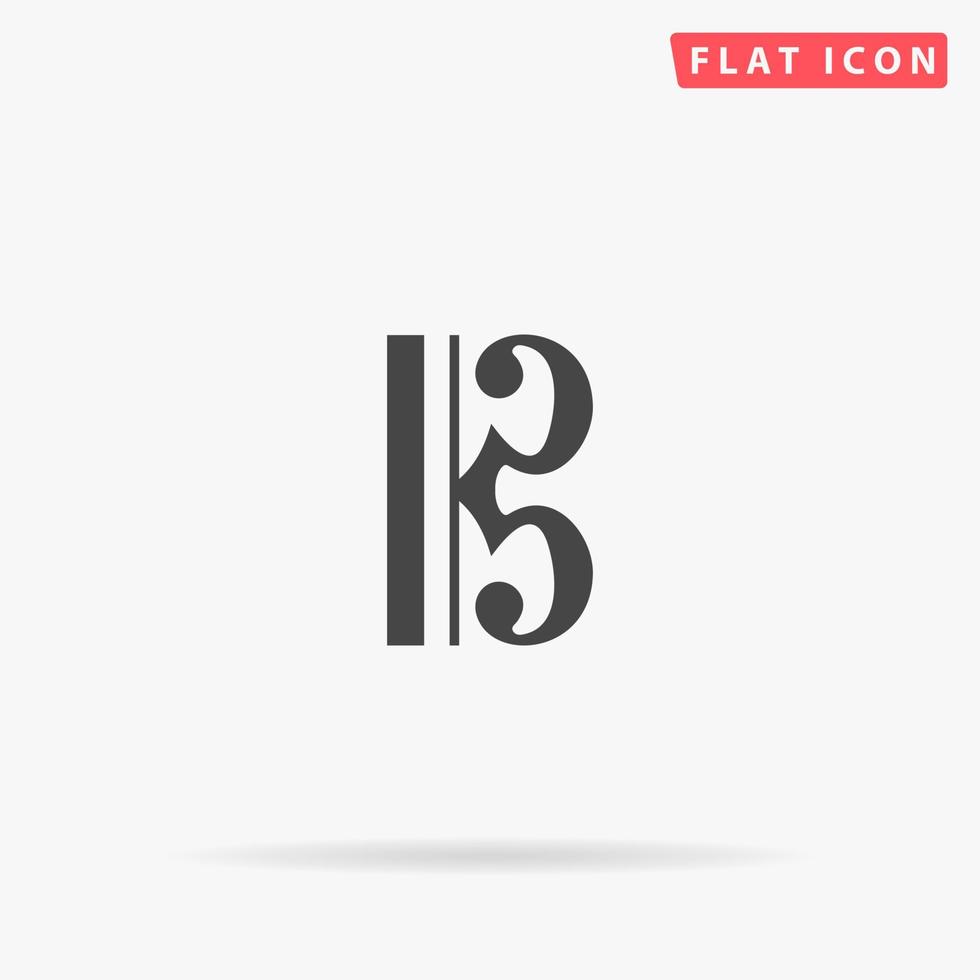 FLAT ICON