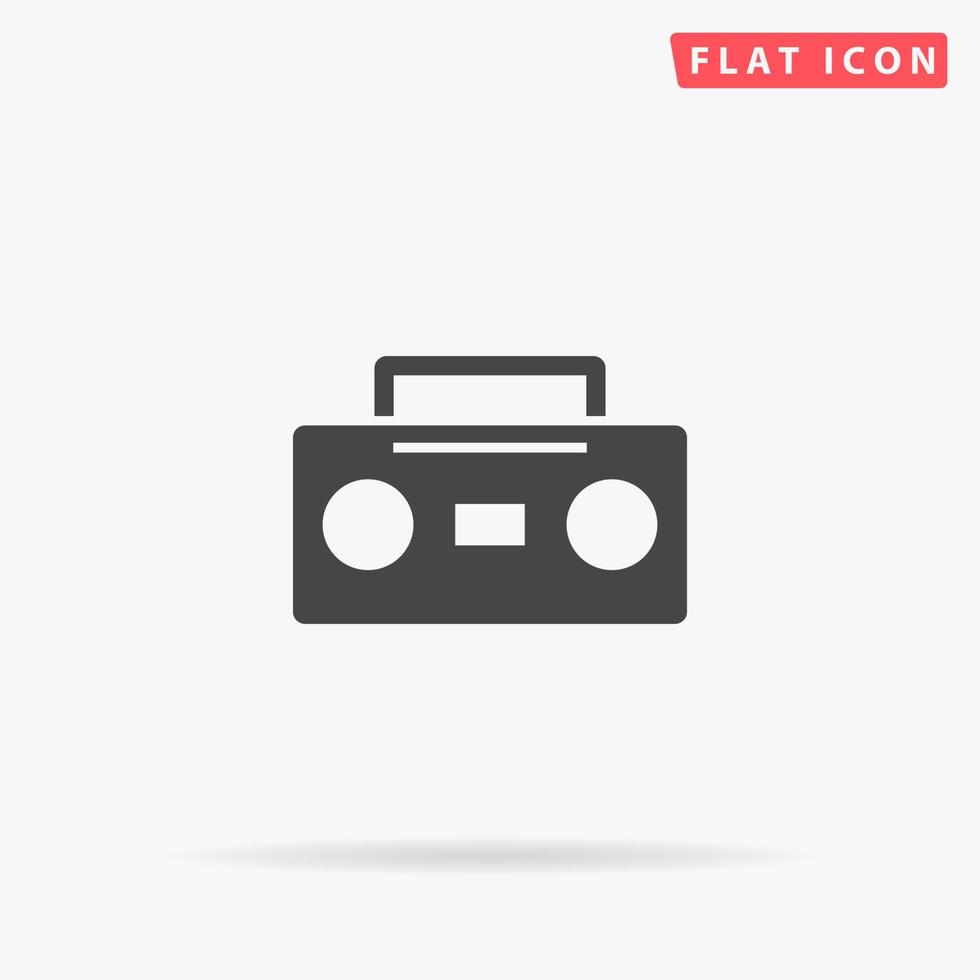 FLAT ICON