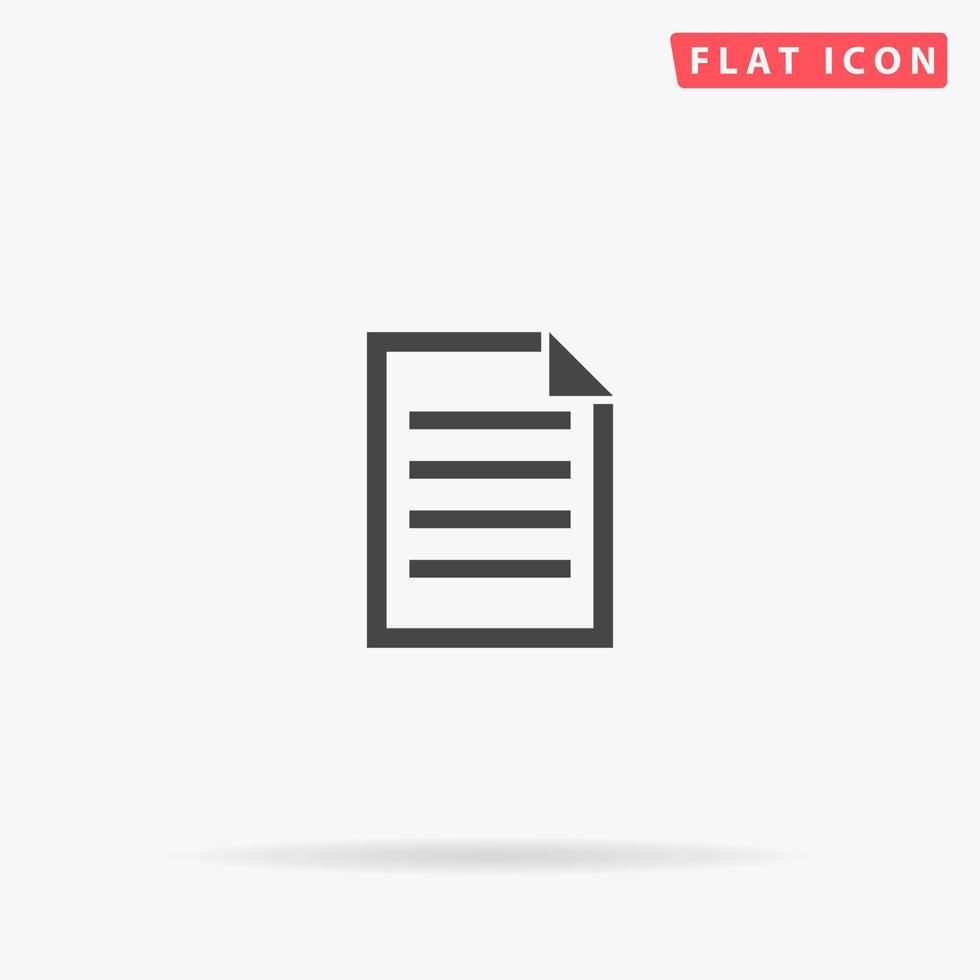 FLAT ICON