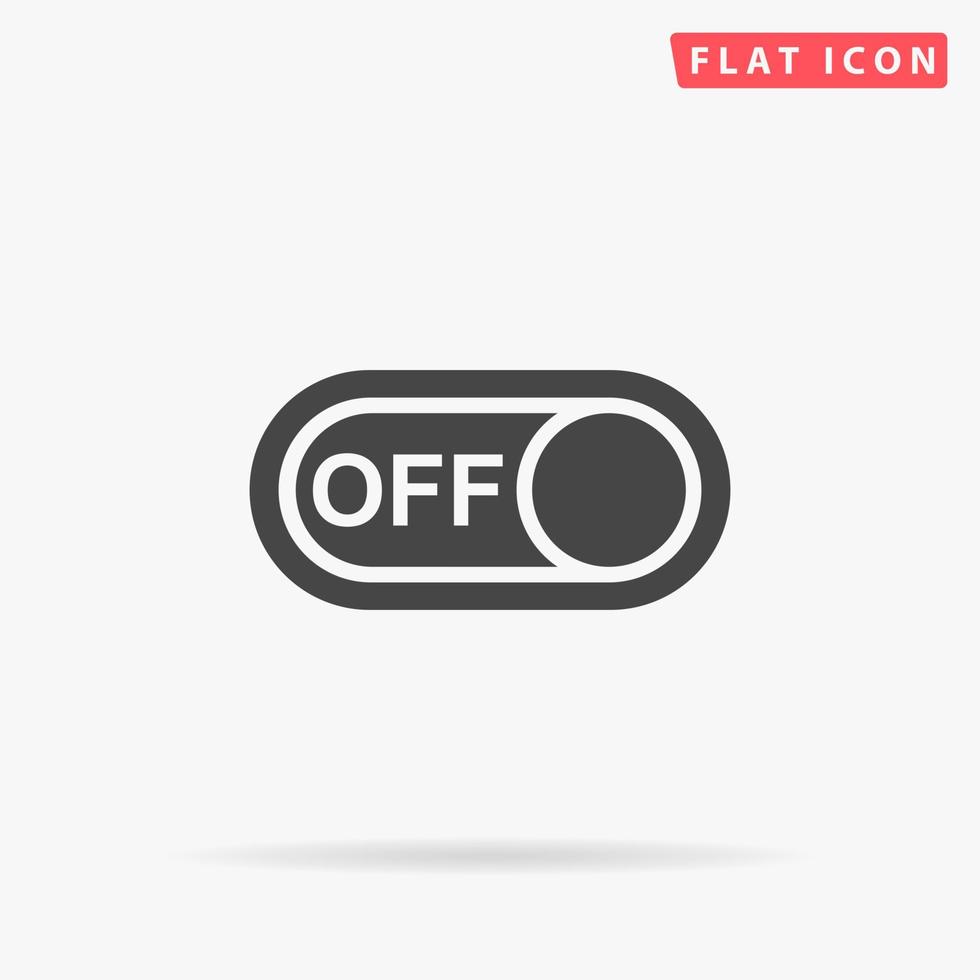 FLAT ICON

OFF