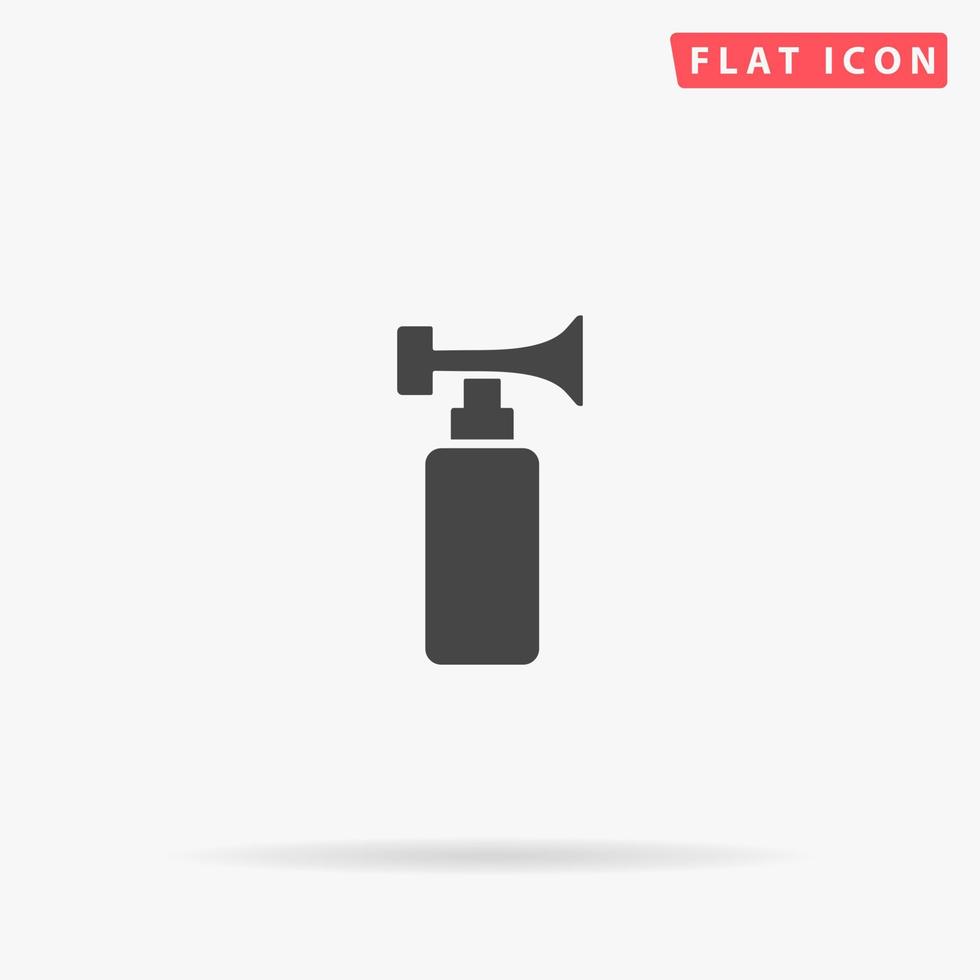 FLAT ICON