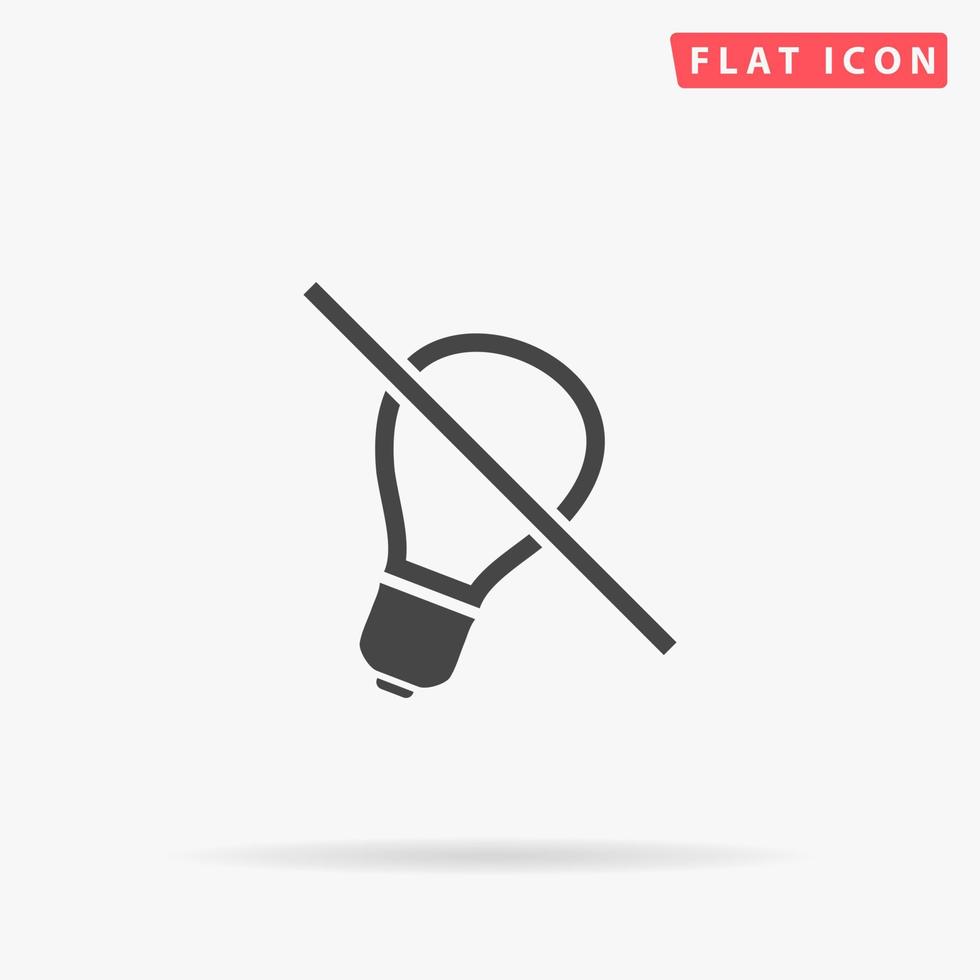 FLAT ICON