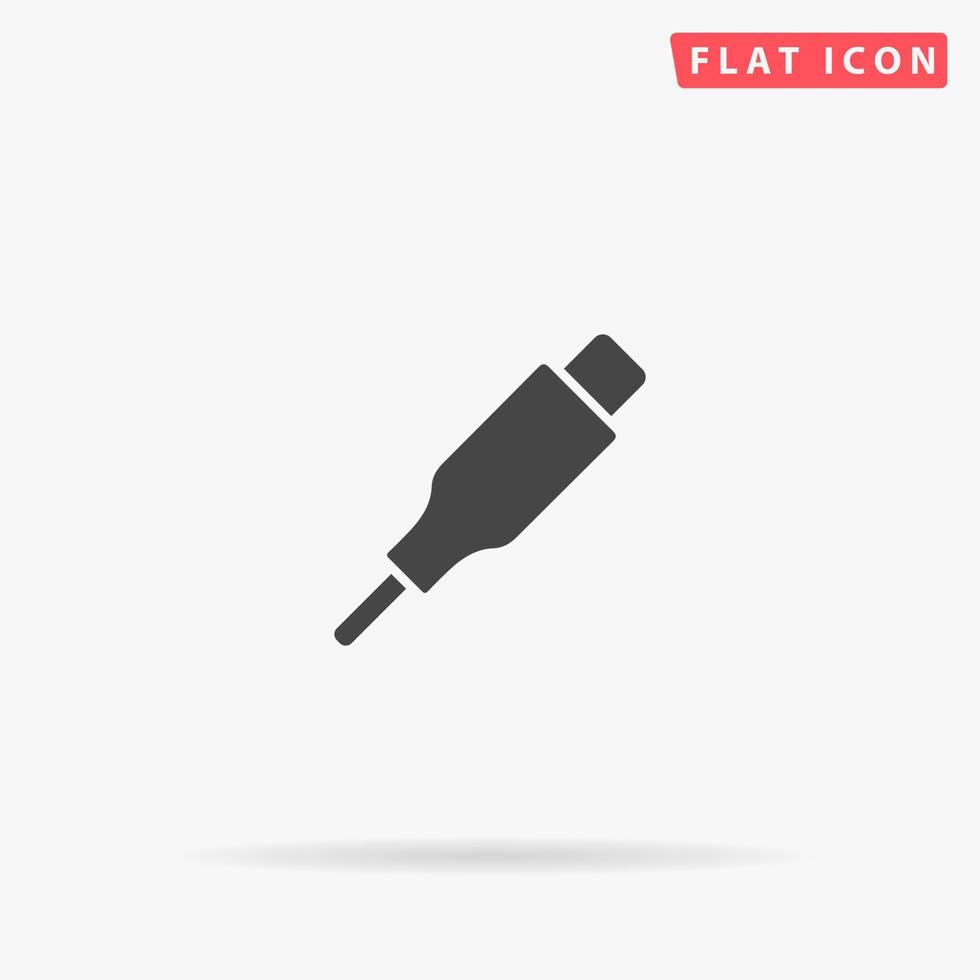 FLAT ICON