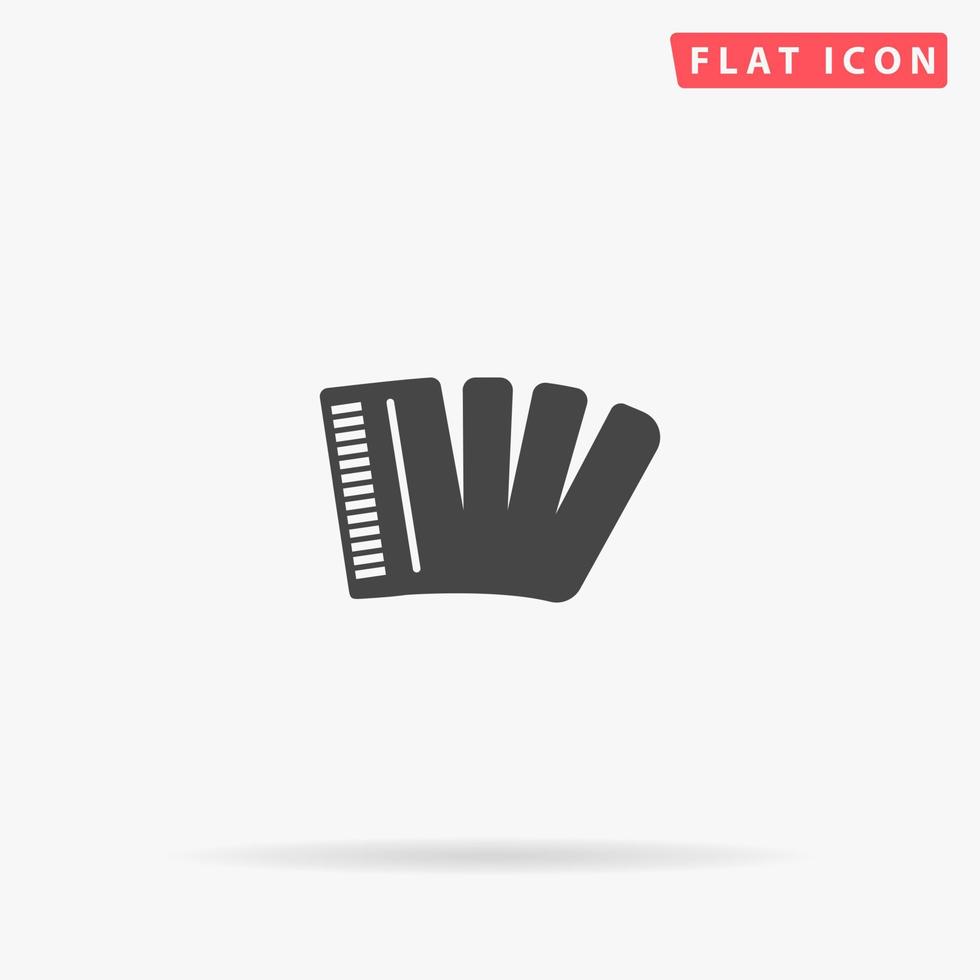 FLAT ICON