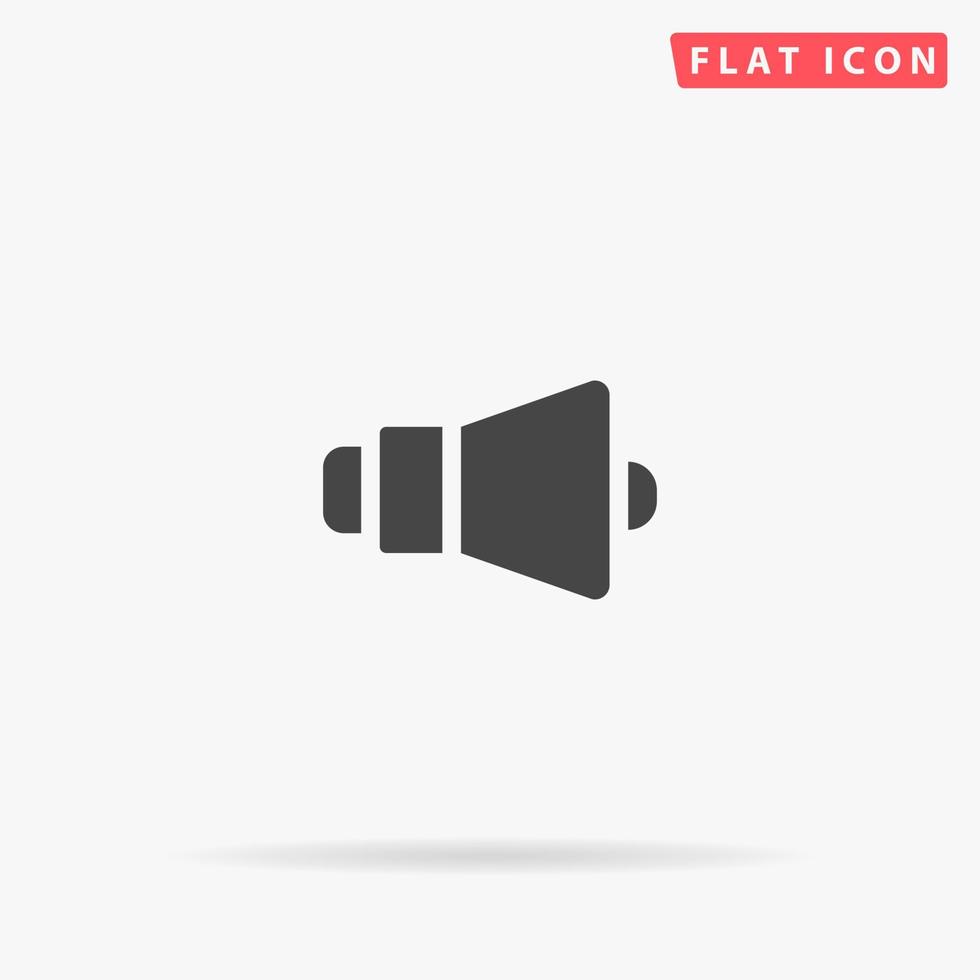 FLAT ICON