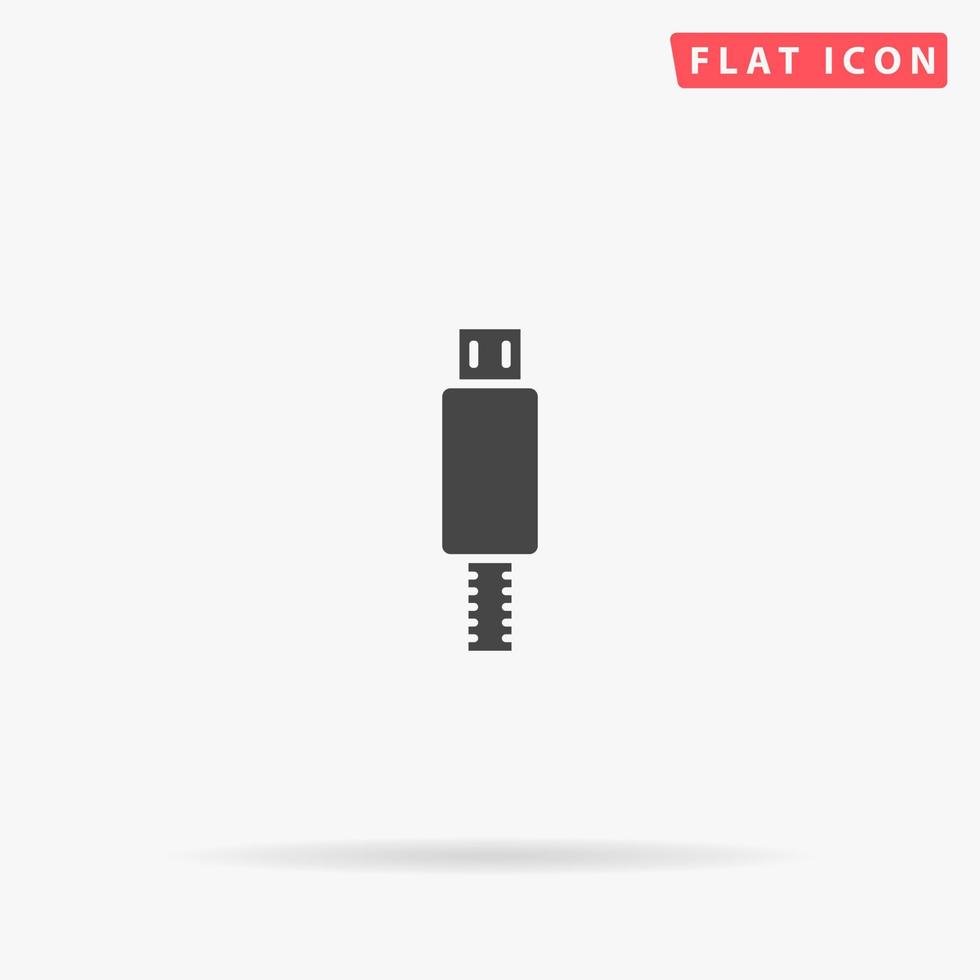 FLAT ICON