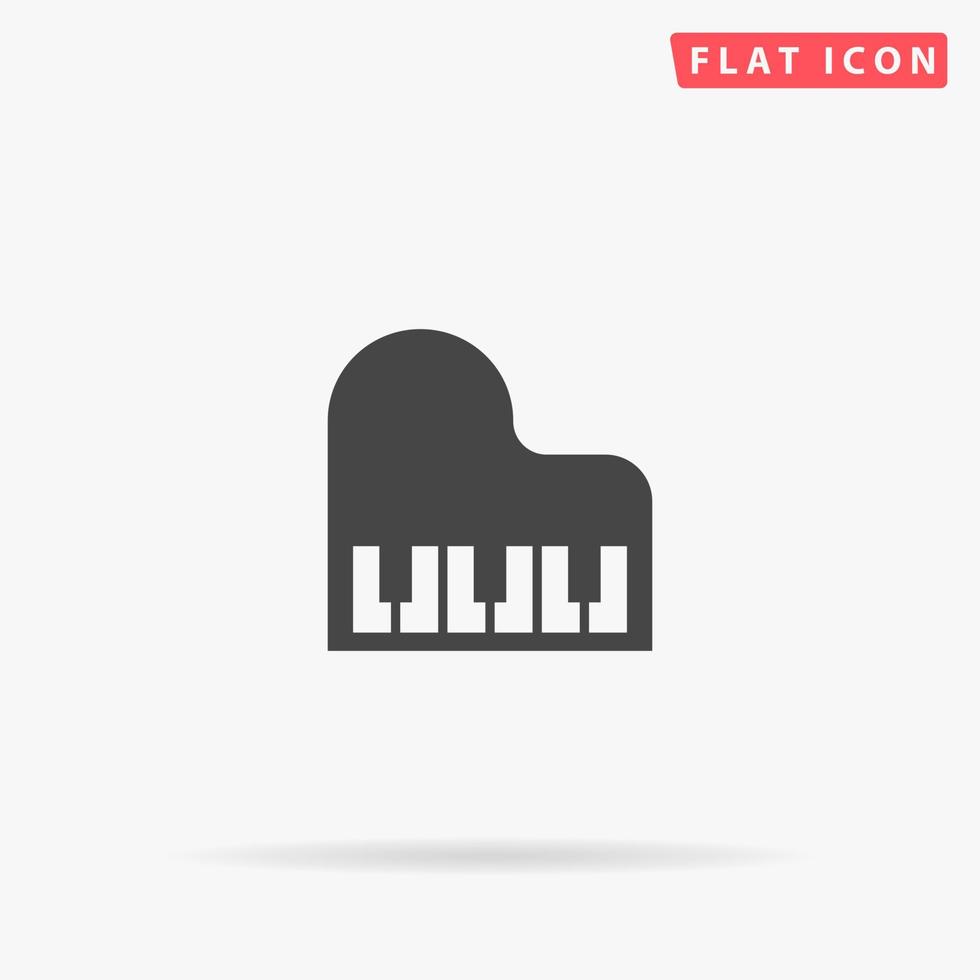 FLAT ICON