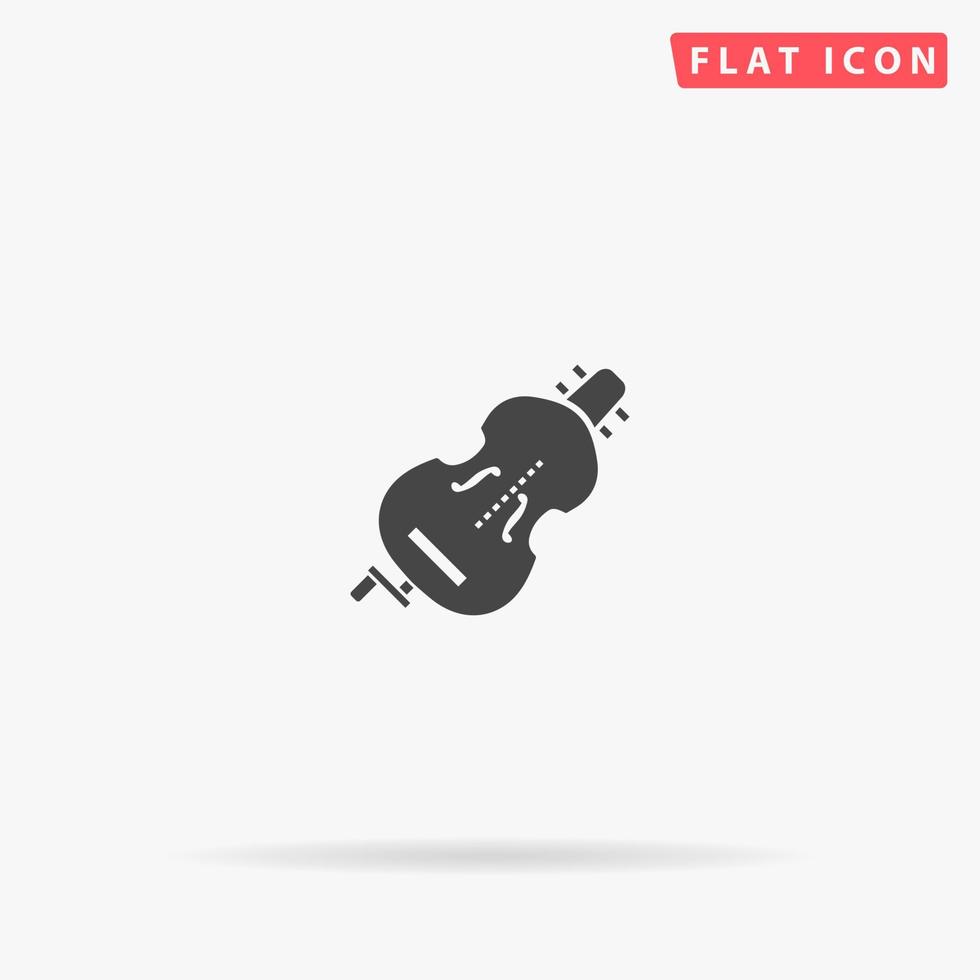 FLAT ICON