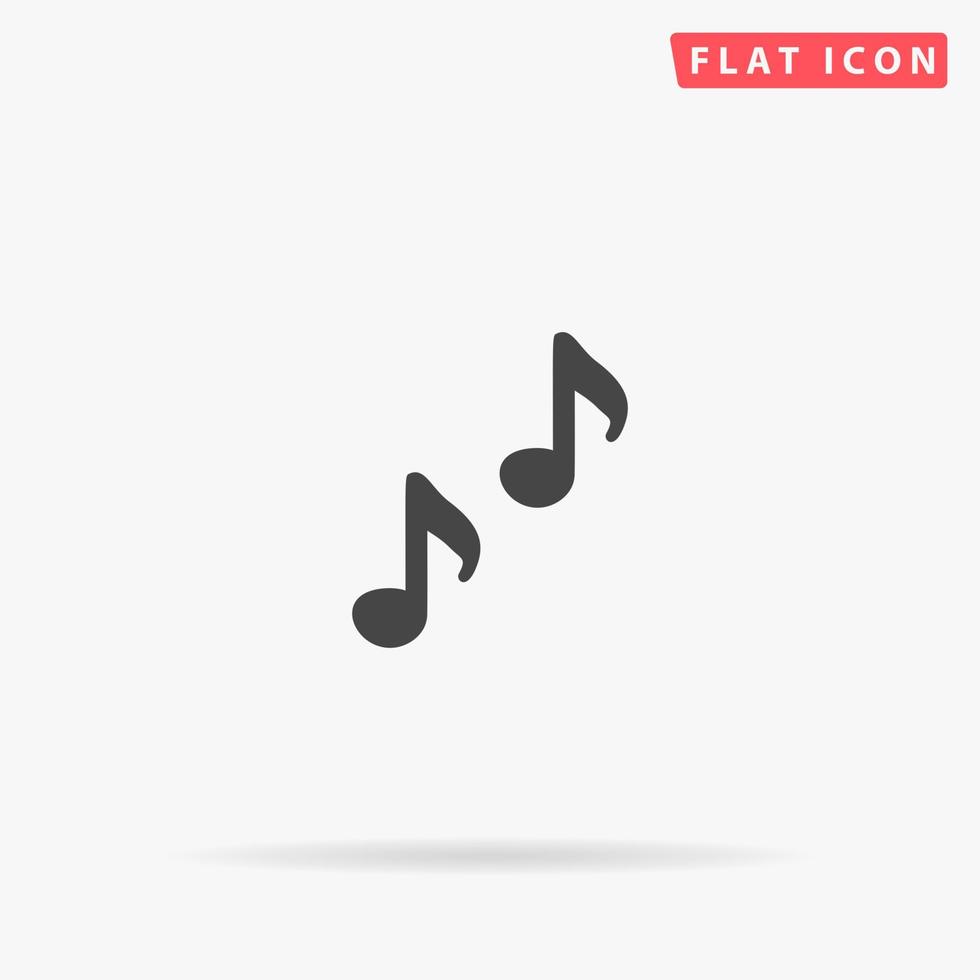 FLAT ICON