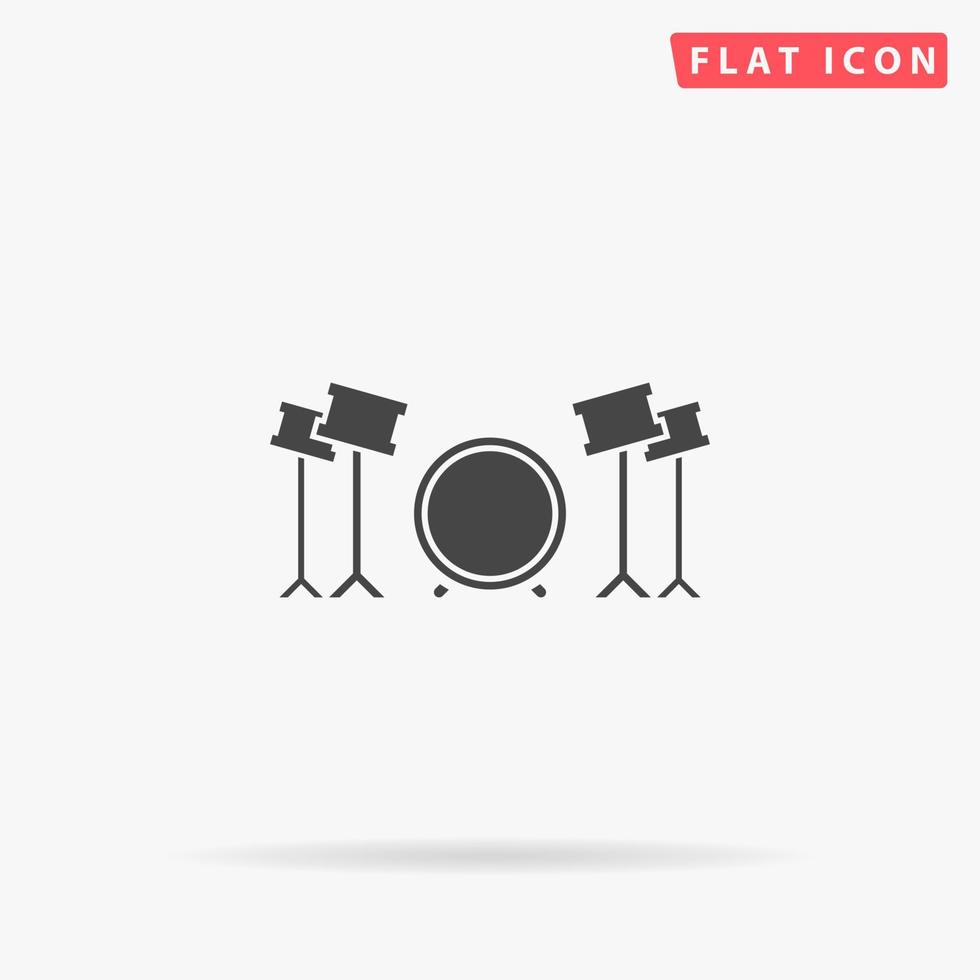 FLAT ICON