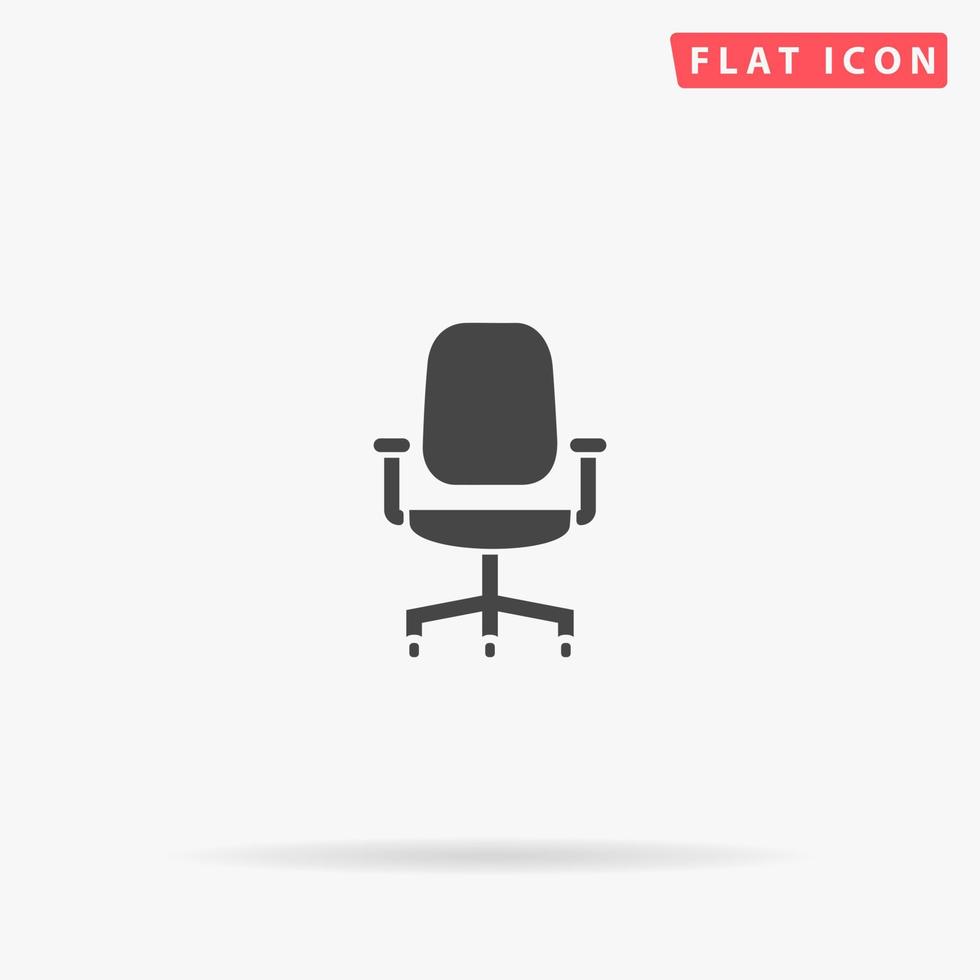 FLAT ICON