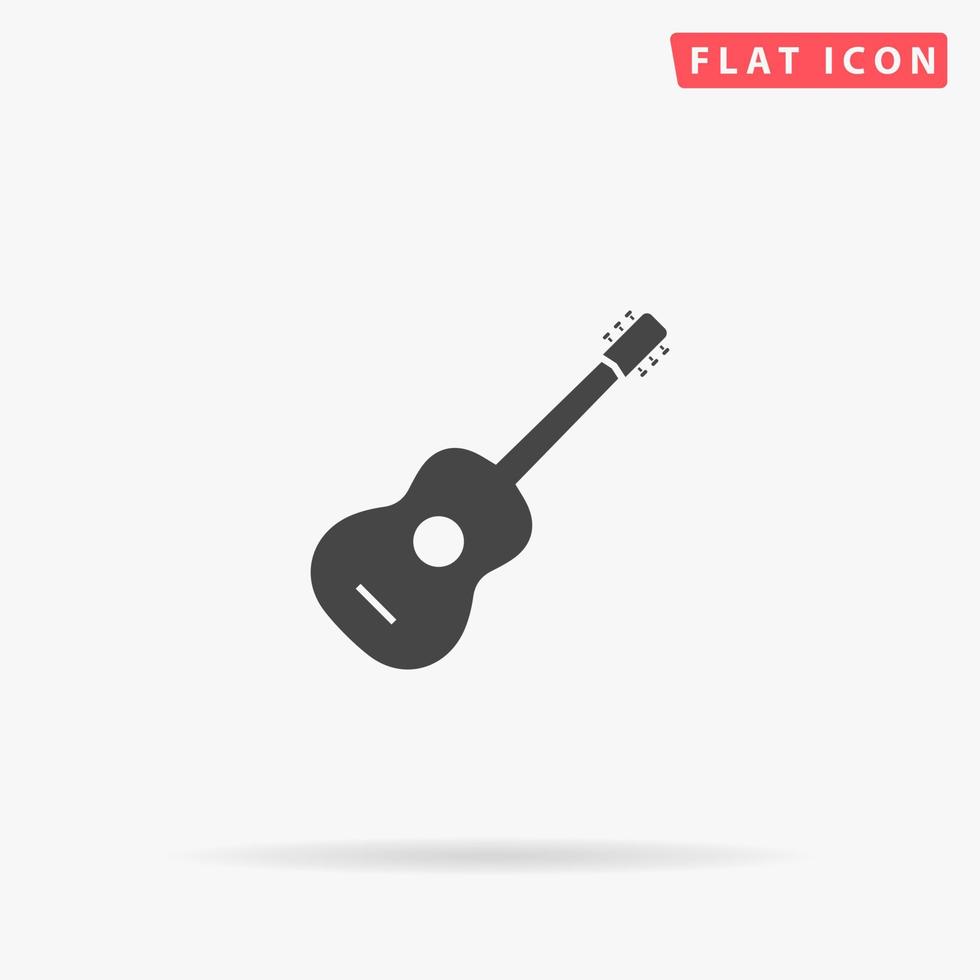 FLAT ICON