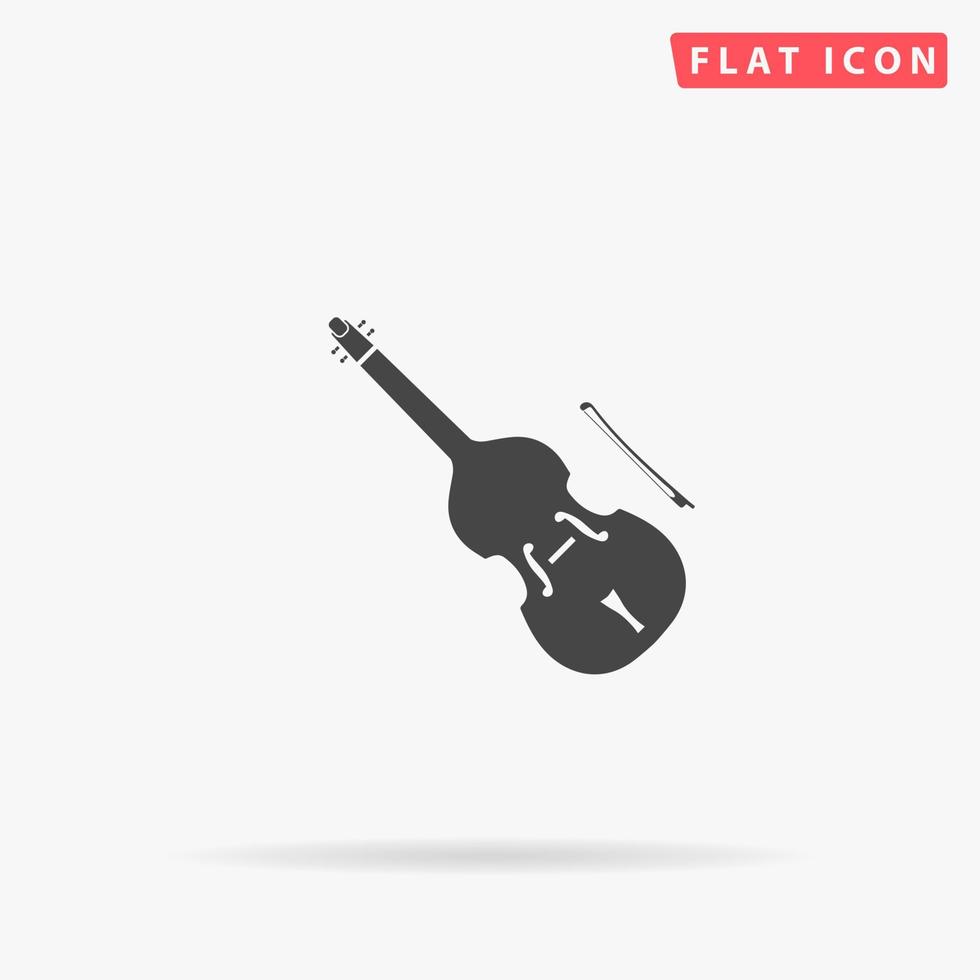 FLAT ICON