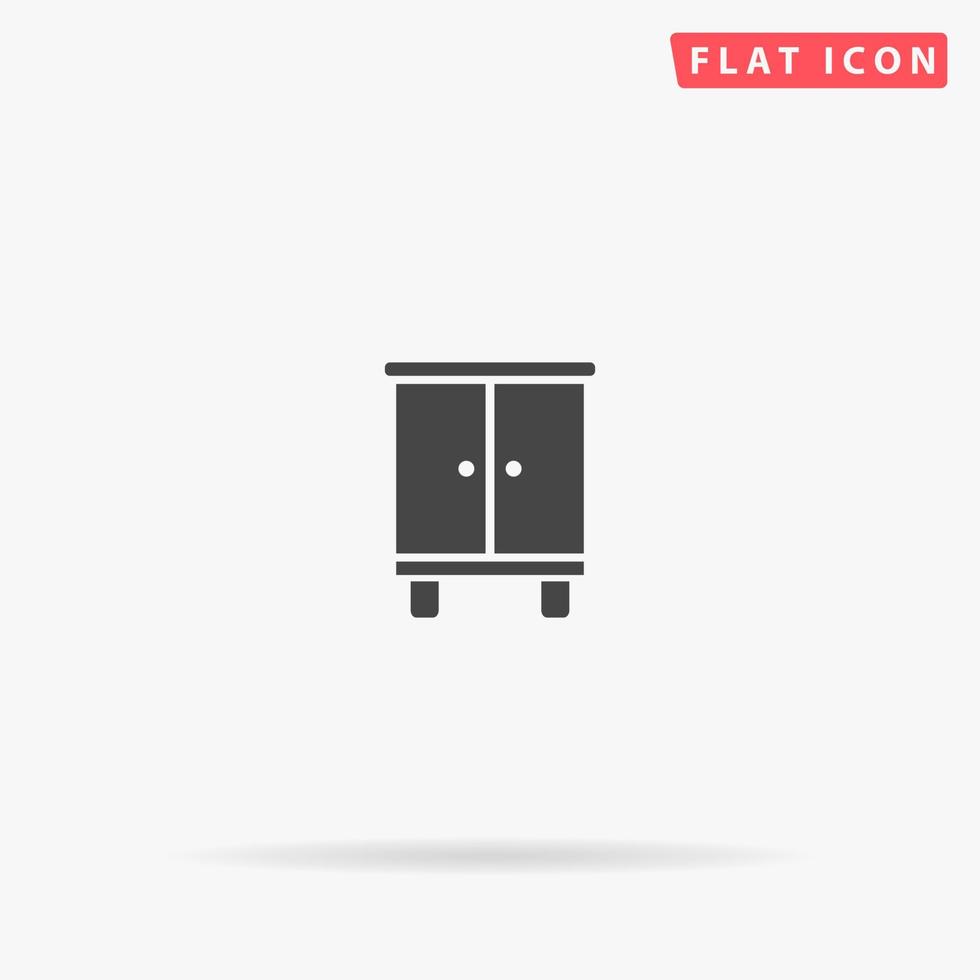 FLAT ICON