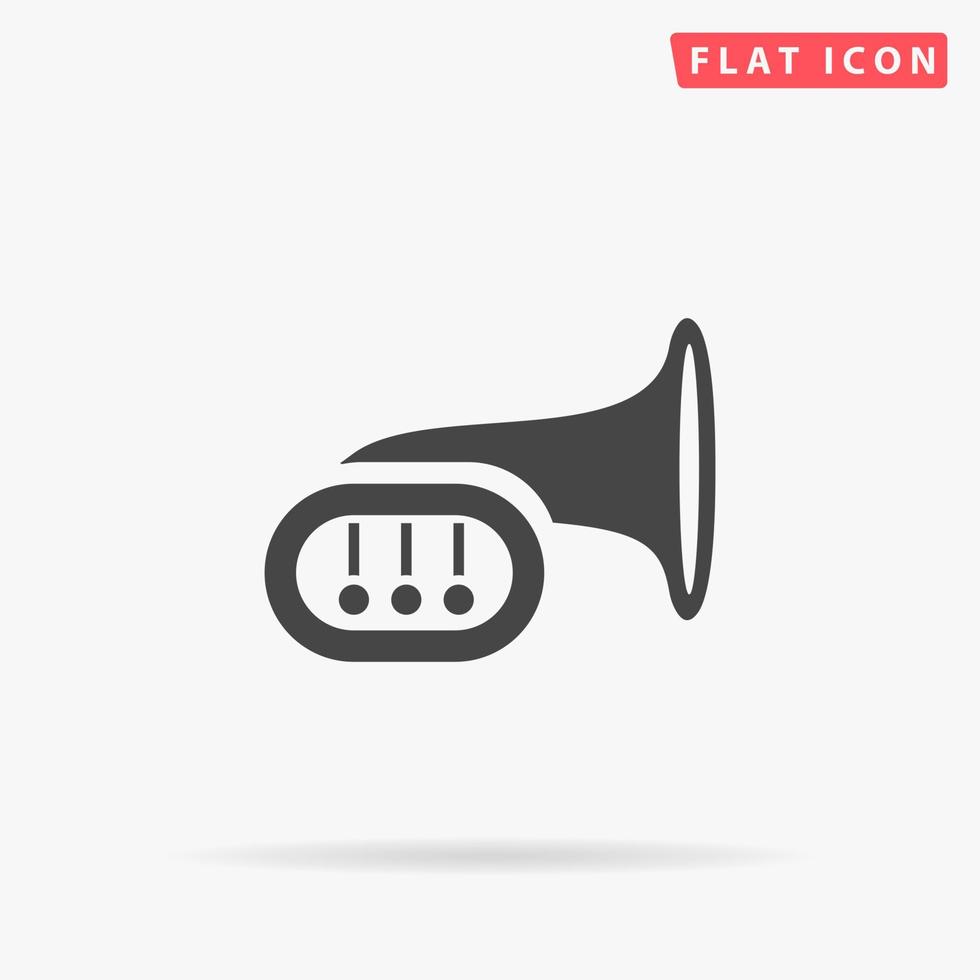 FLAT ICON