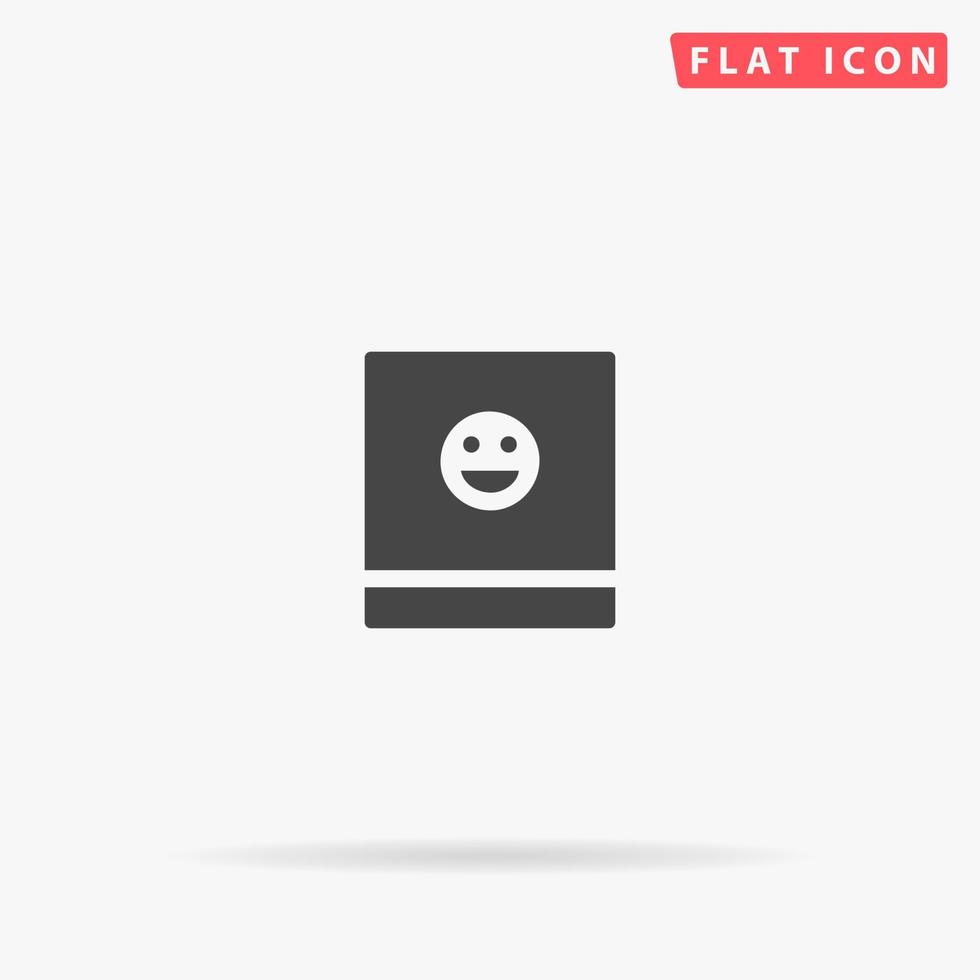 FLAT ICON