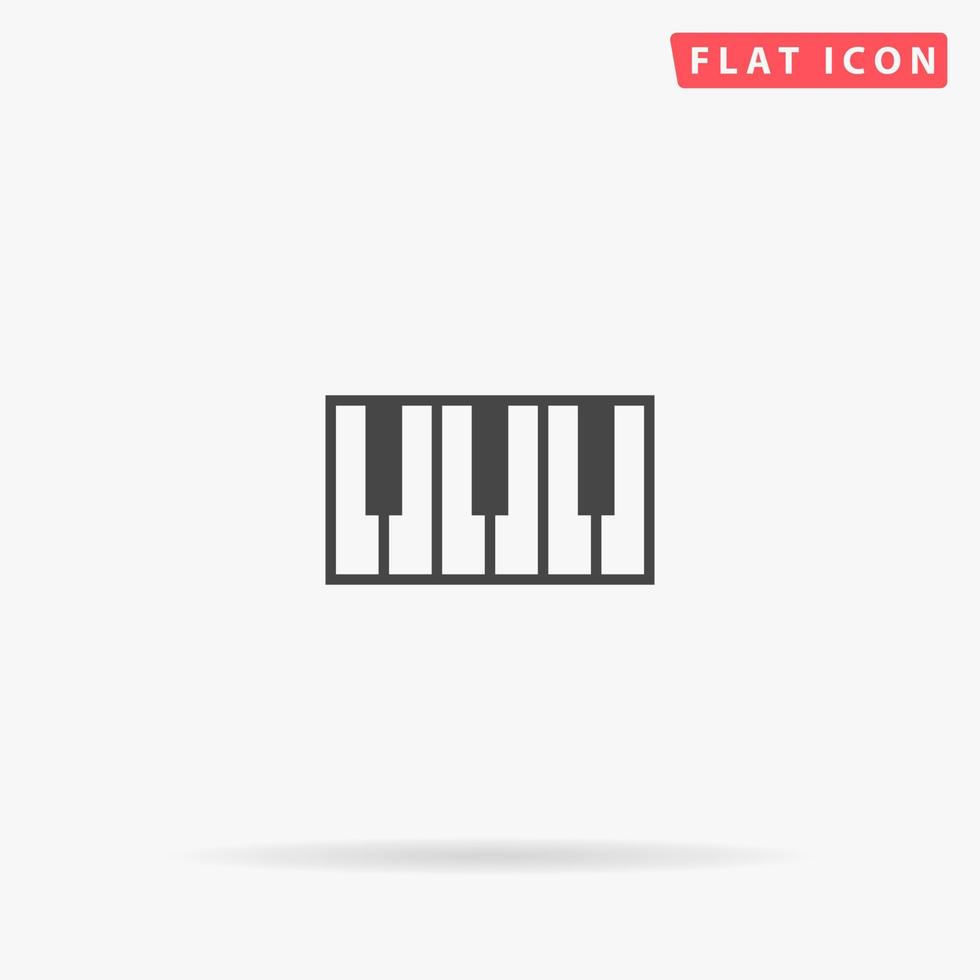 FLAT ICON