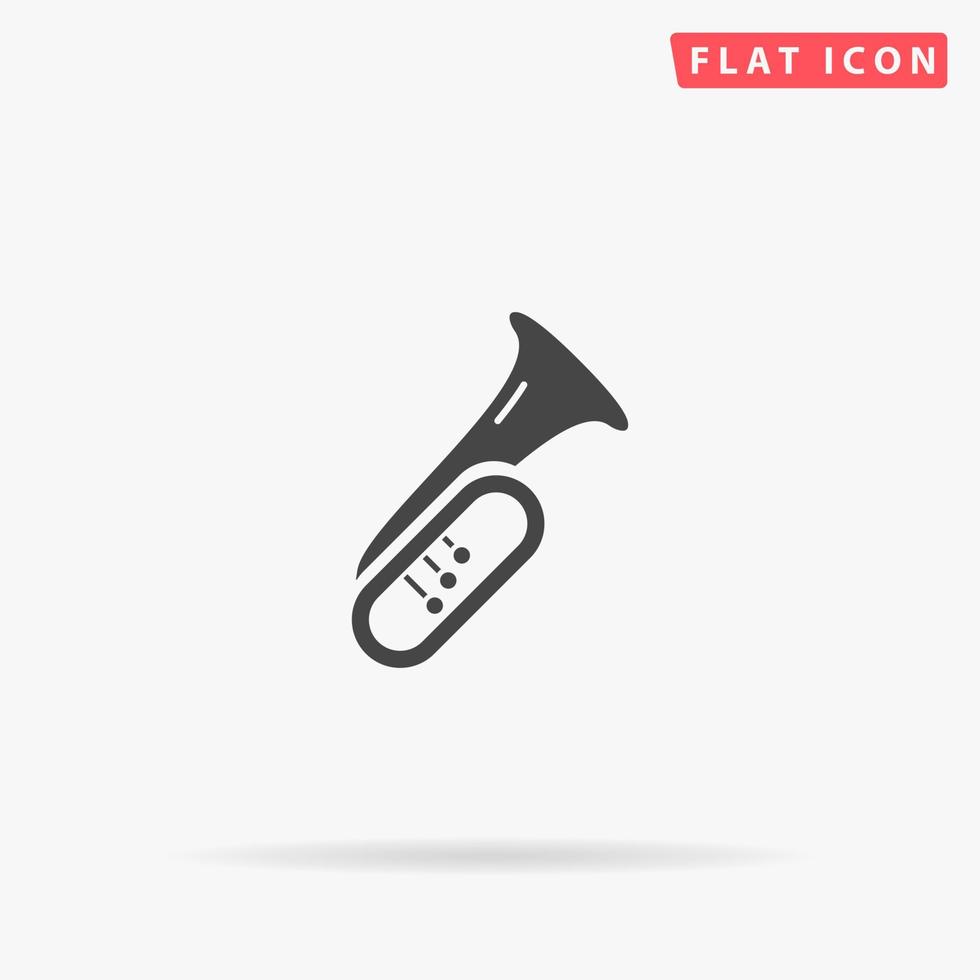 FLAT ICON