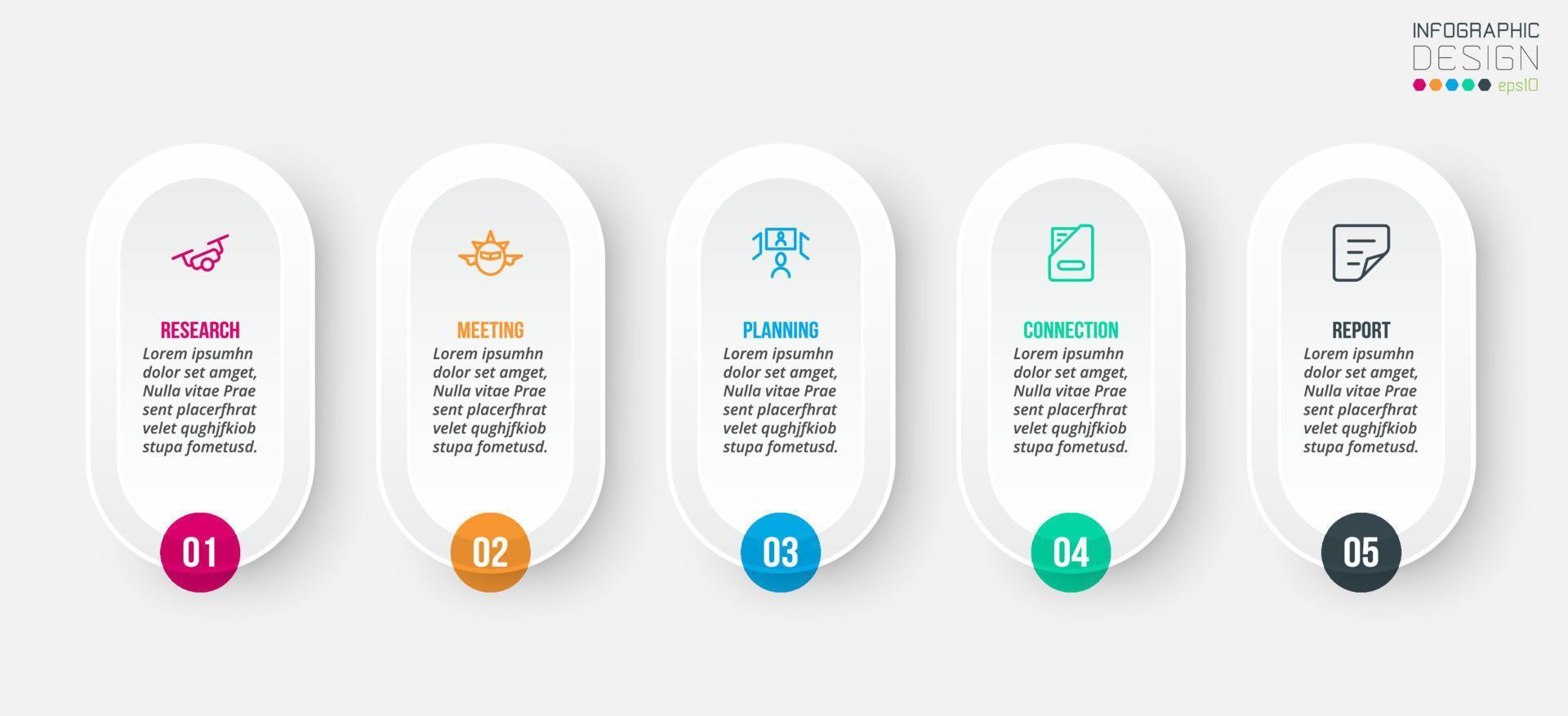 INFOGRAPHIC
DESIGN
eps10

RESEARCH
Lorem ipsumhn dolor set amget, Nulla vitae Prae sent placerfhrat velet qughjfkiob stupa fometusd.

01

MEETING
Lorem ipsumhn dolor set amget, Nulla vitae Prae sent placerfhrat velet qughjfkiob stupa fometusd.

02

PLANNING
Lorem ipsumhn dolor set amget, Nulla vitae Prae sent placerfhrat velet qughjfkiob stupa fometusd.

03

CONNECTION
Lorem ipsumhn dolor set amget, Nulla vitae Prae sent placerfhrat velet qughjfkiob stupa fometusd.

04

REPORT
Lorem ipsumhn dolor set amget, Nulla vitae Prae sent placerfhrat velet qughjfkiob stupa fometusd.

05