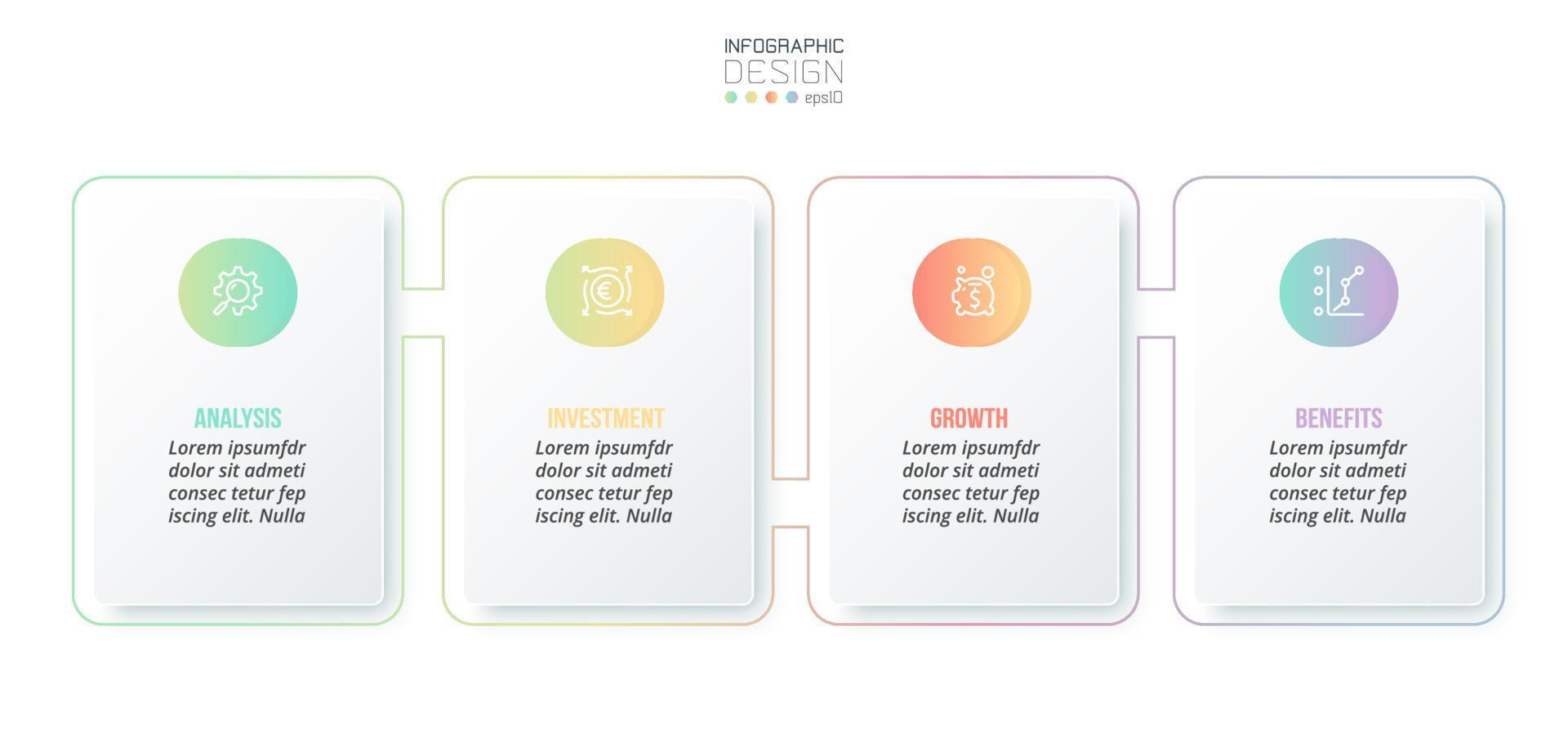 INFOGRAPHIC
DESIGN
eps10

ANALYSIS
Lorem ipsumfdr dolor sit admeti consec tetur fep iscing elit. Nulla

INVESTMENT
Lorem ipsumfdr dolor sit admeti consec tetur fep iscing elit. Nulla

GROWTH
Lorem ipsumfdr dolor sit admeti consec tetur fep iscing elit. Nulla

BENEFITS
Lorem ipsumfdr dolor sit admeti consec tetur fep iscing elit. Nulla