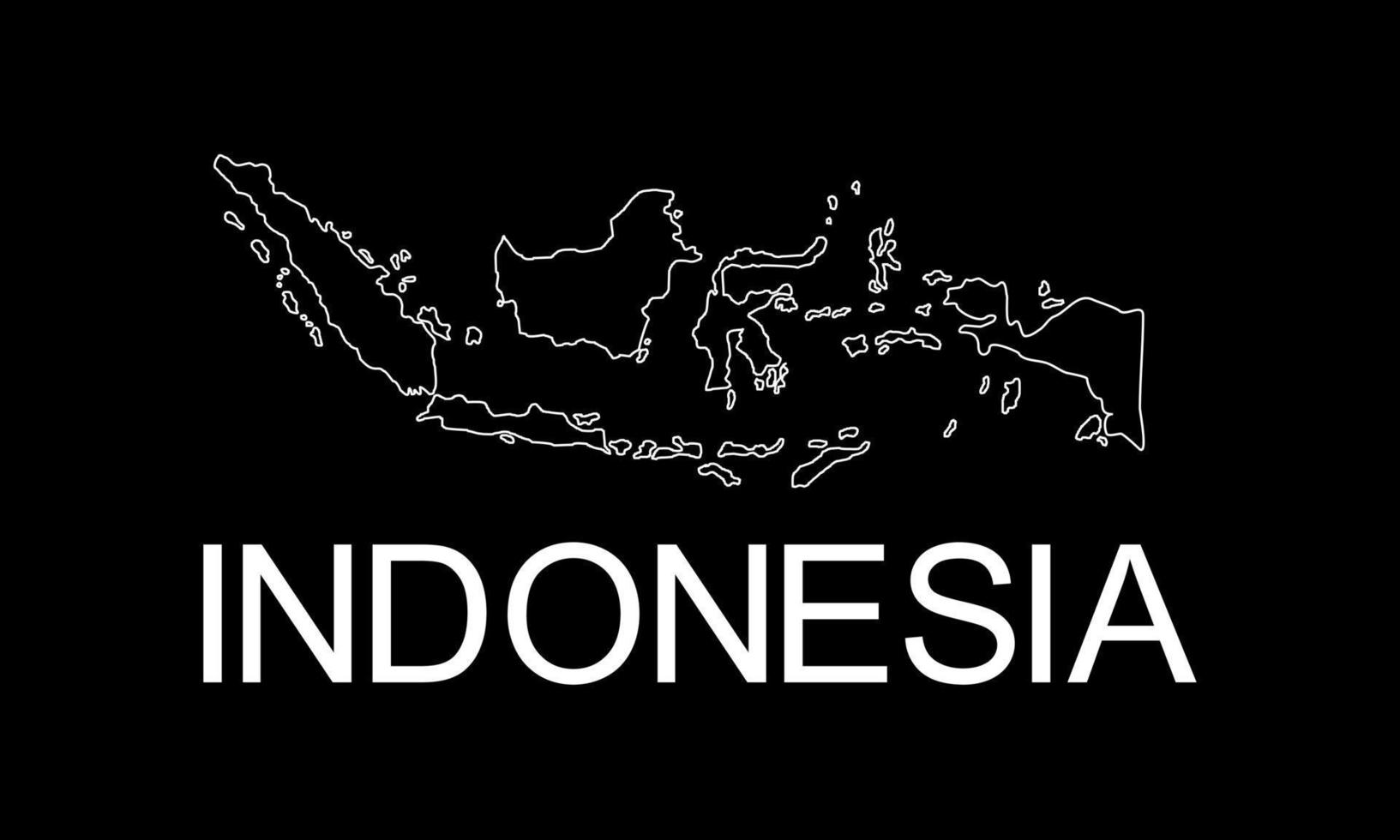 INDONESIA