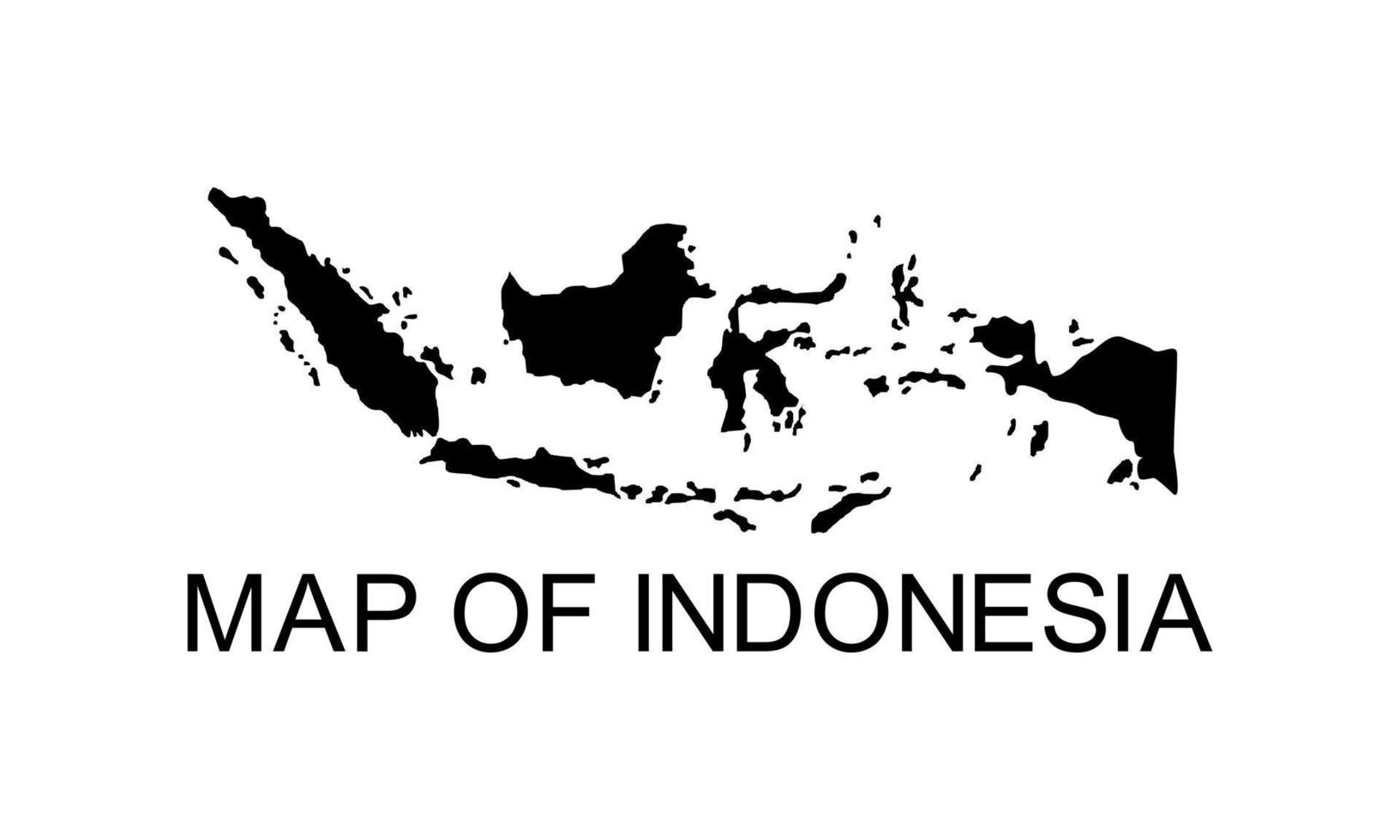 MAP OF INDONESIA