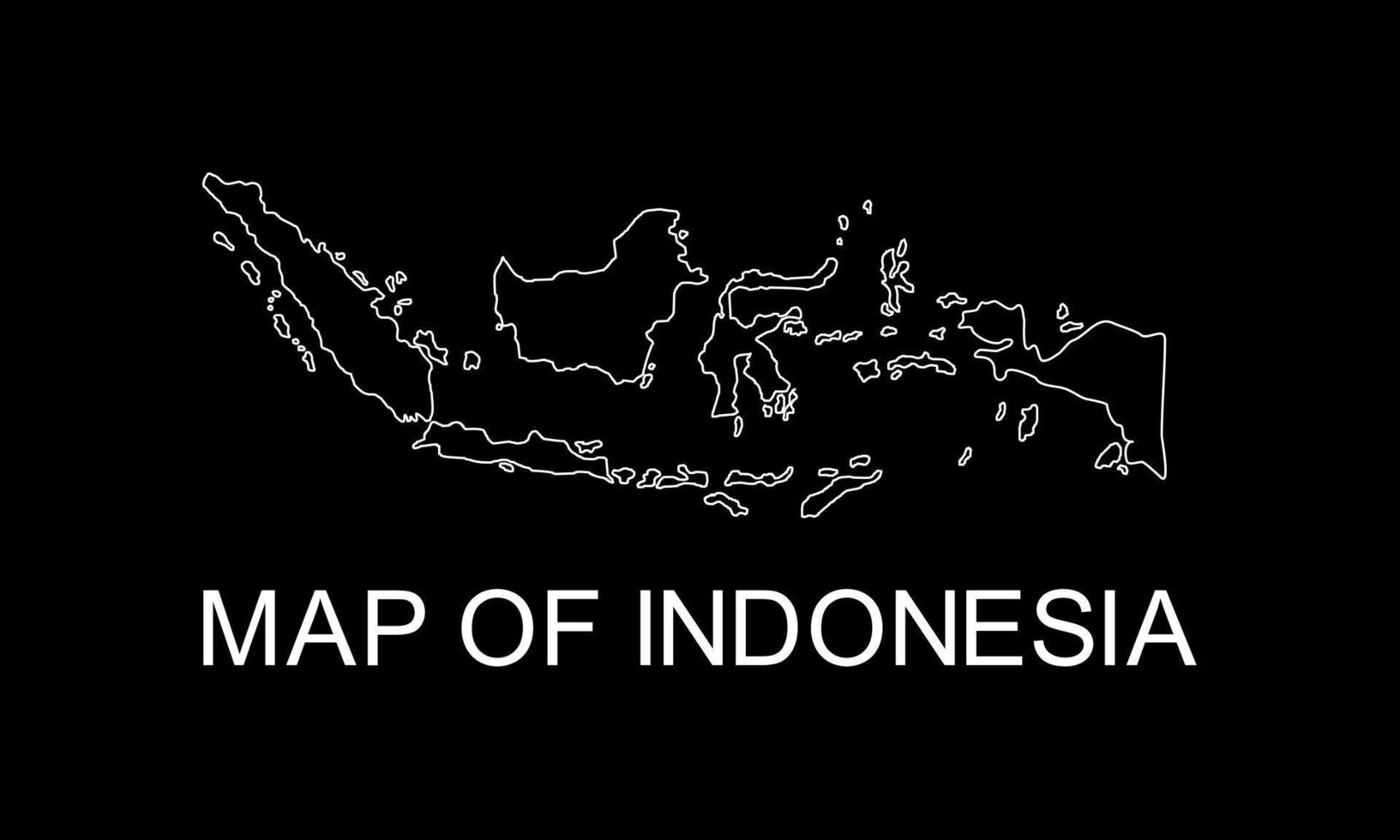 MAP OF INDONESIA