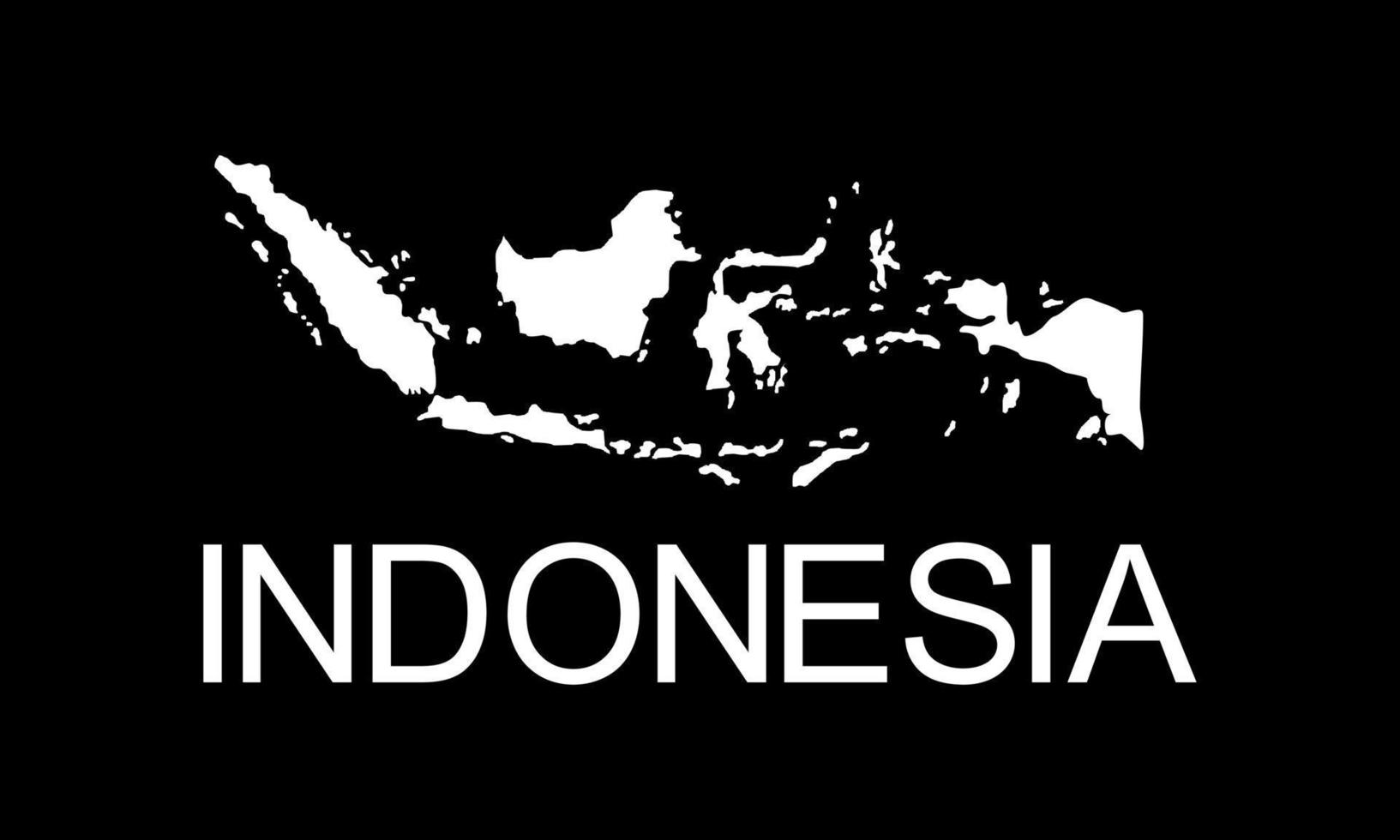 INDONESIA