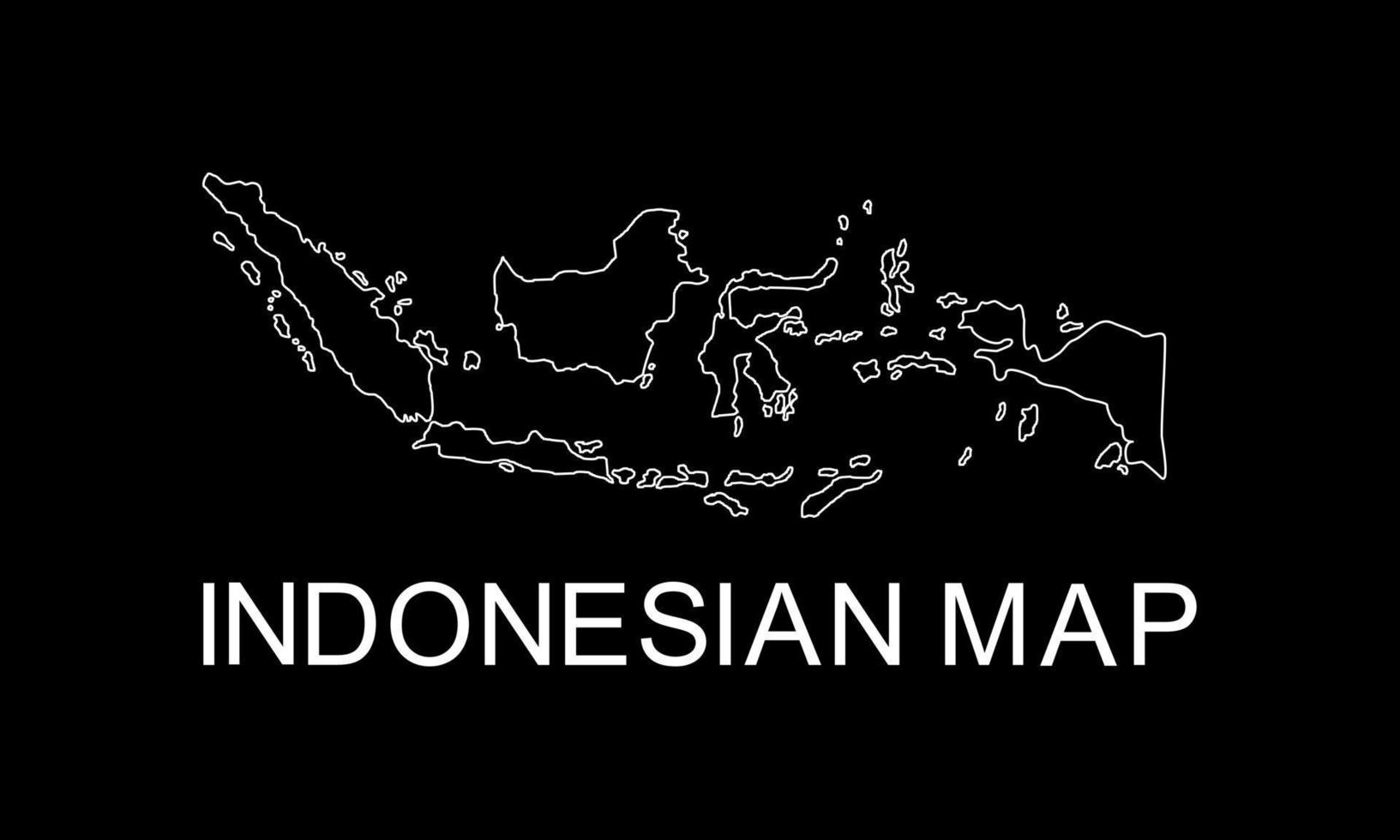 INDONESIAN MAP