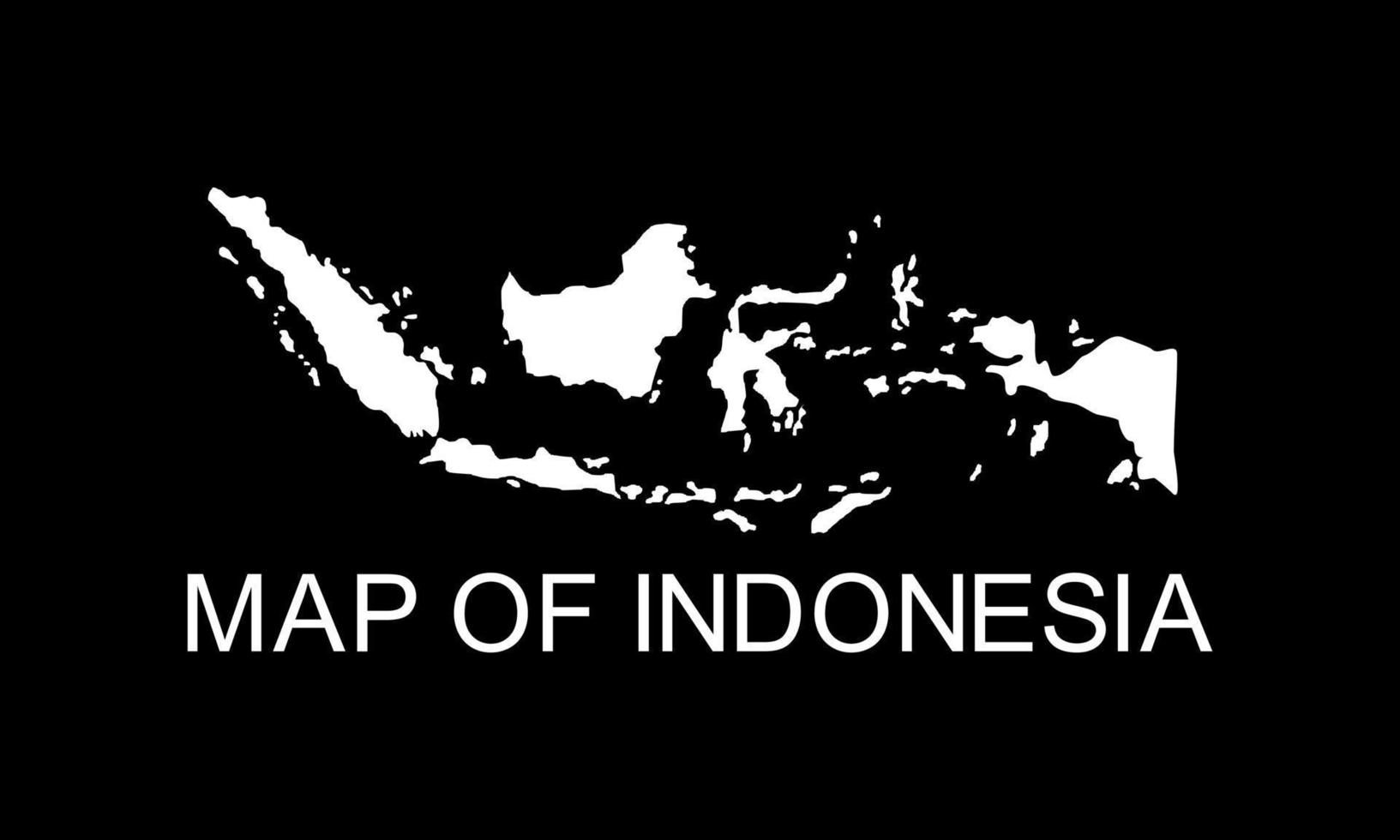 MAP OF INDONESIA