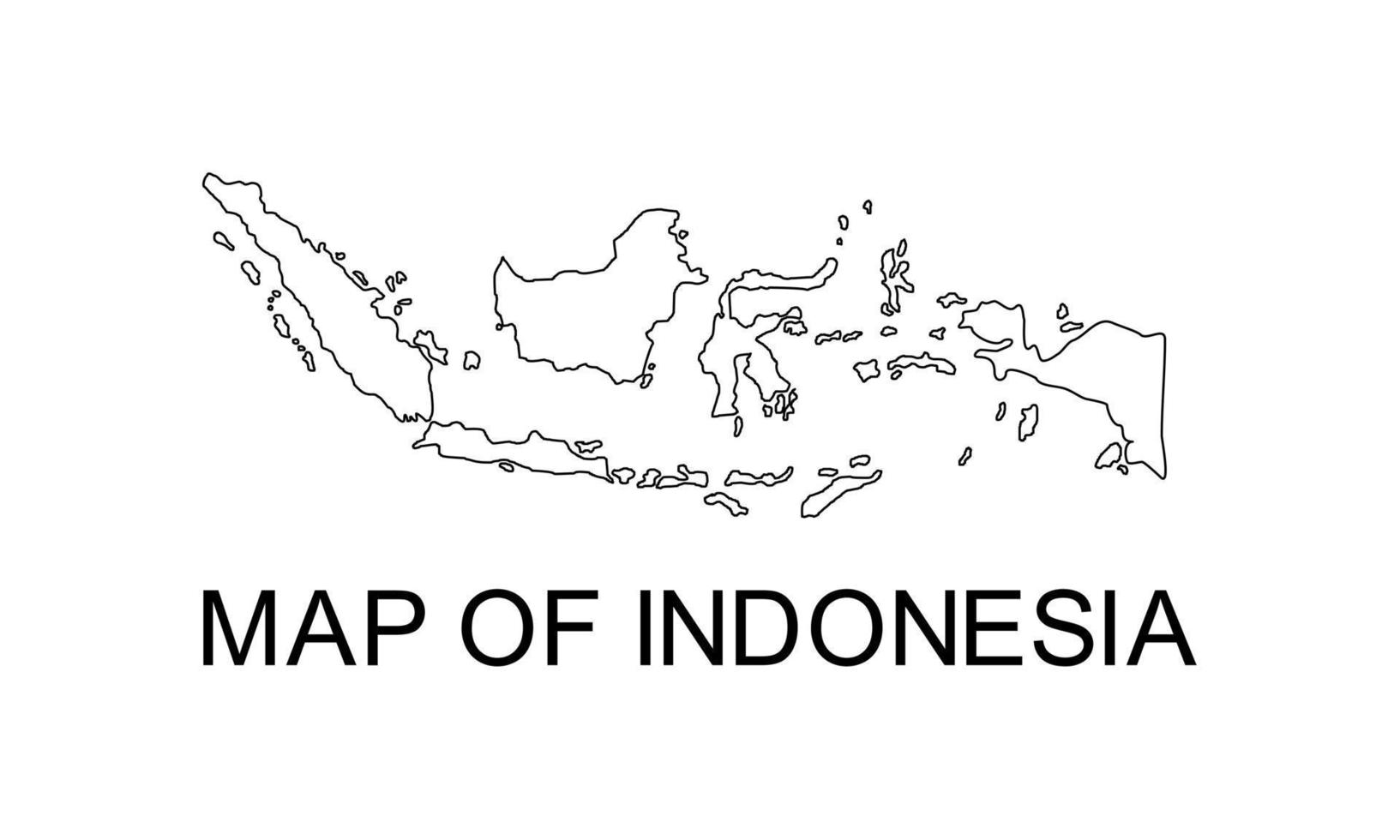 MAP OF INDONESIA